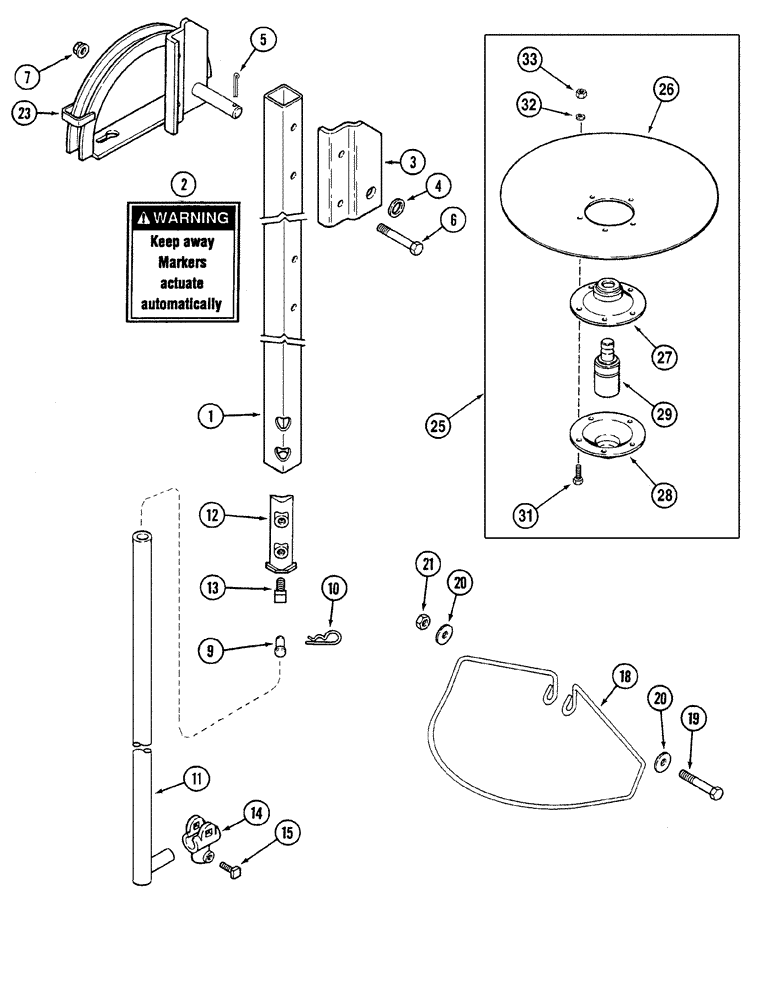 7
23
5
2
WARNING
Keep away
Markers
actuate
automatically
3
4
6
1
33
32
26
27
29
25
28
31
12
13
10
9
21
20
18
20
19
11
14
15