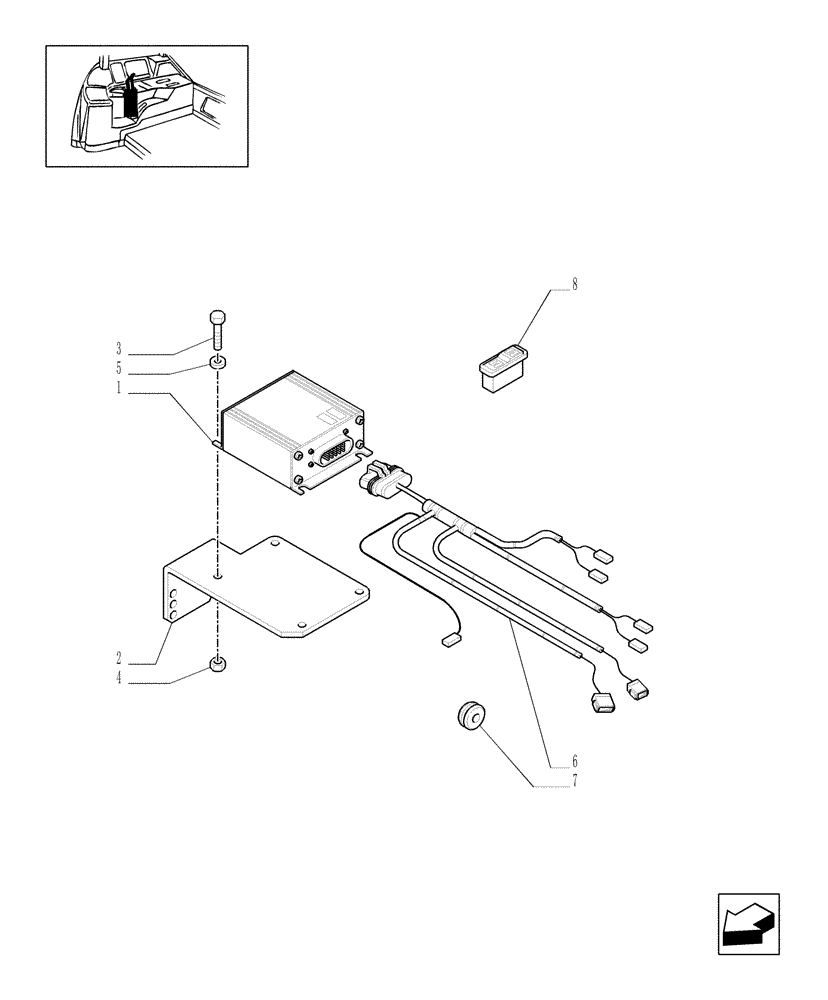 8
3
5
1
2
4
6
7