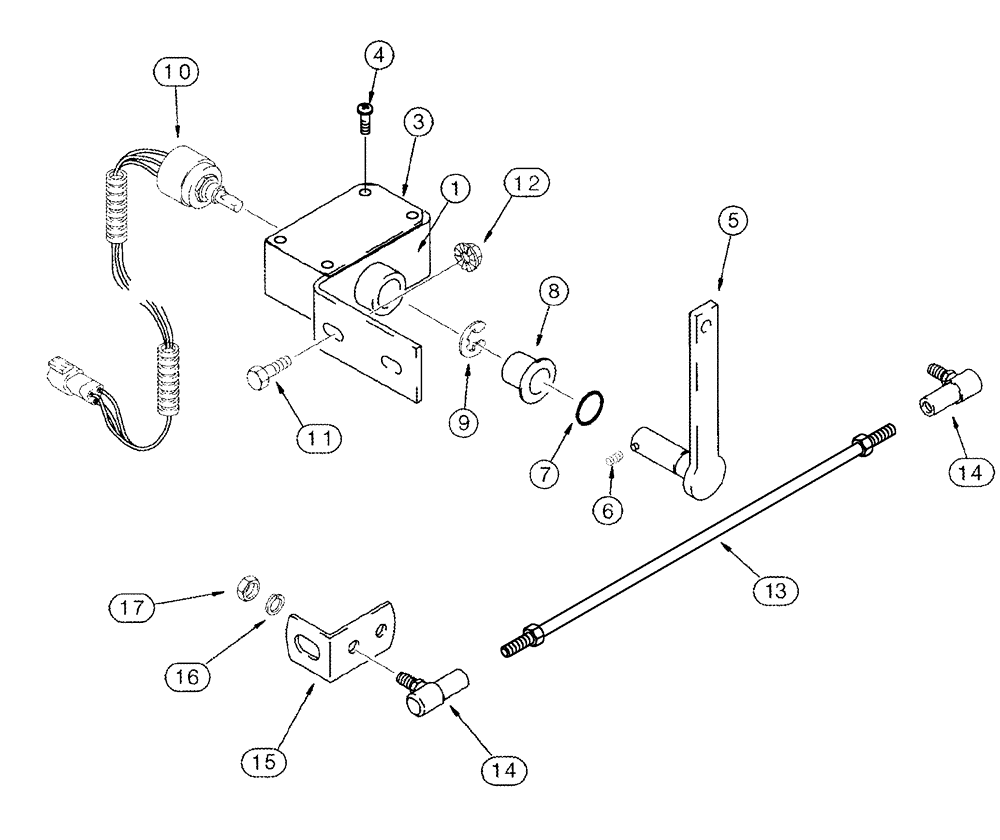 10
4
3
1
12
5
8
11
9
7
6
14
13
17
16
15
14