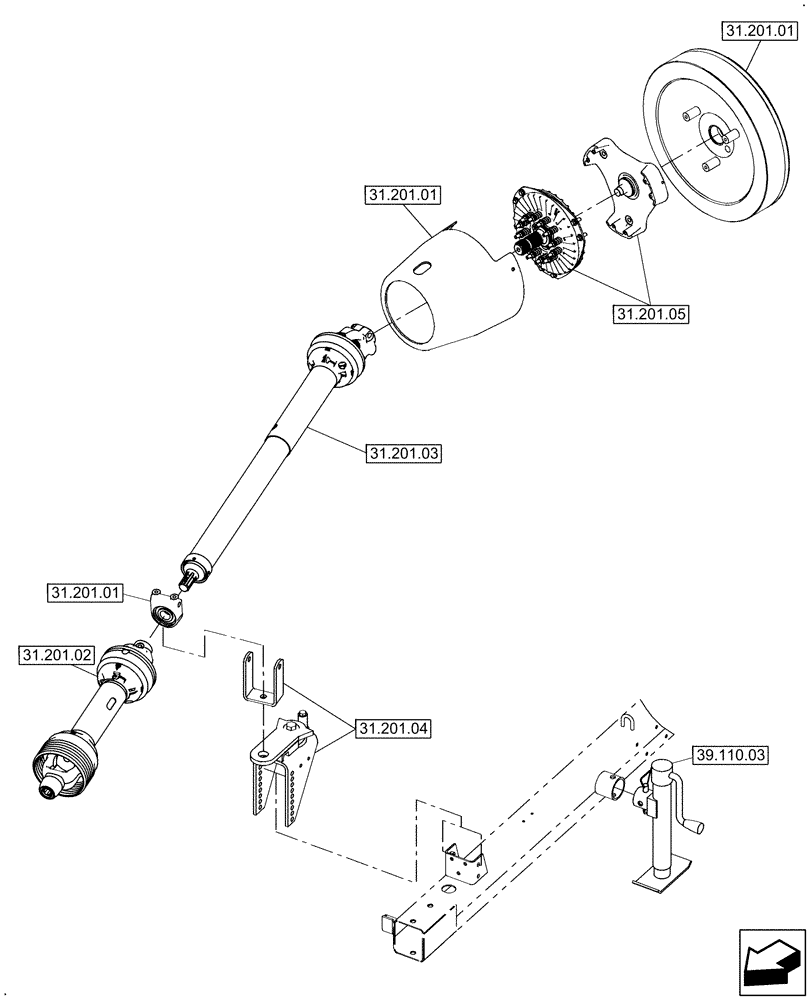 31.201.01

31.201.01

31.201.05

31.201.03

31.201.01

31.201.02

31.201.04

39.110.03