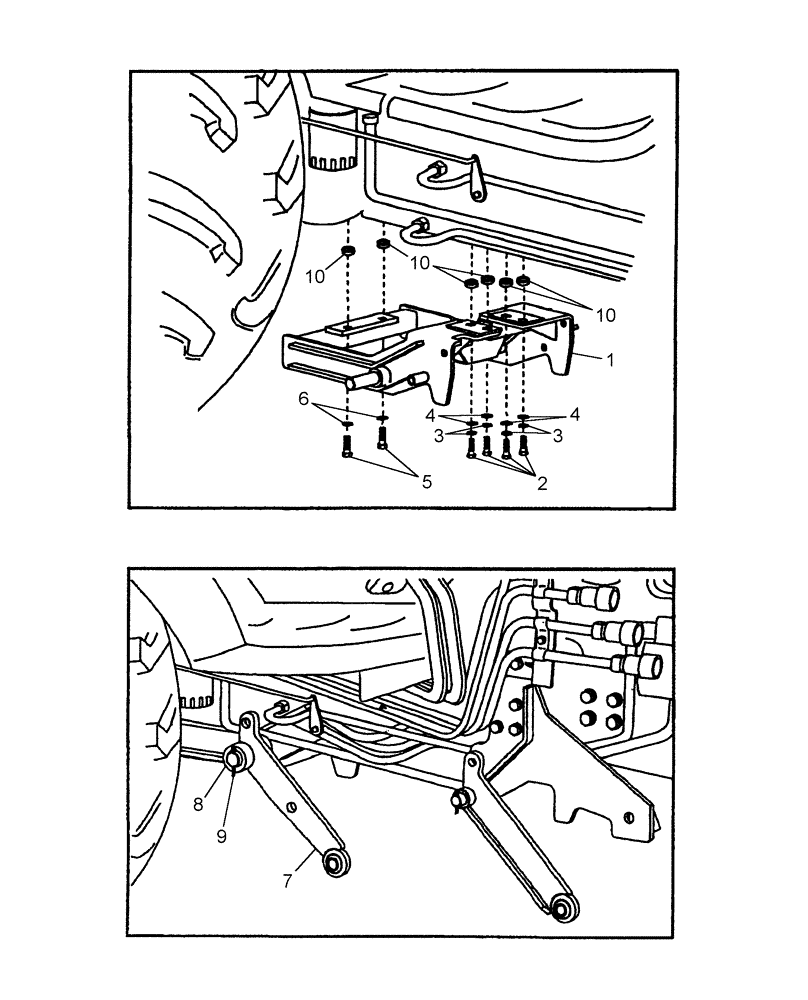 10
10
10
1
6
4
4
3
3
5
2
8
9
7