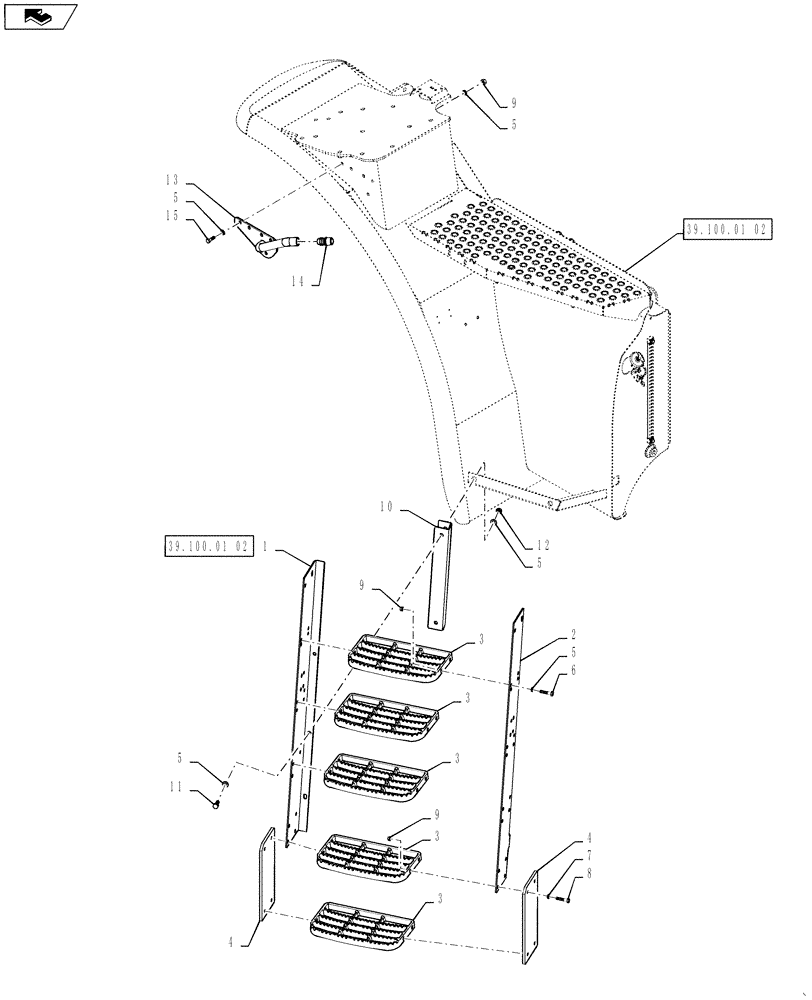 9
5
13
5
15
14
39.100.01 02
10
12
5
39.100.01 02
1
9
3
2
5
6
3
3
5
11
9
3
4
7
8
3
4