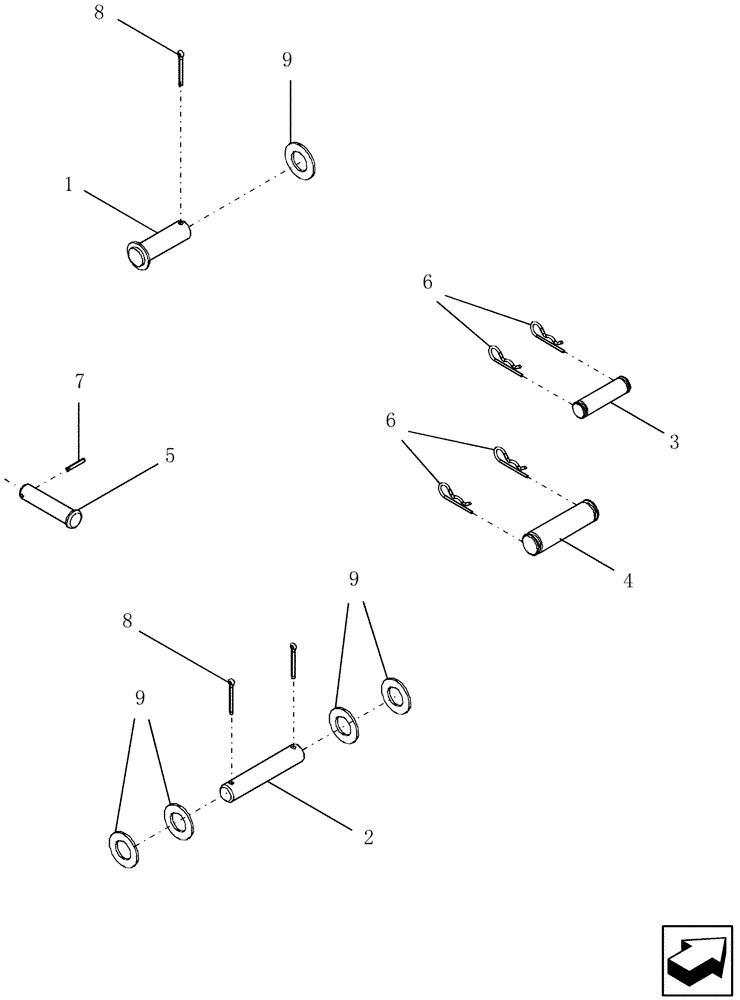 8
9
1
6
3
7
5
6
4
9
8
9
2