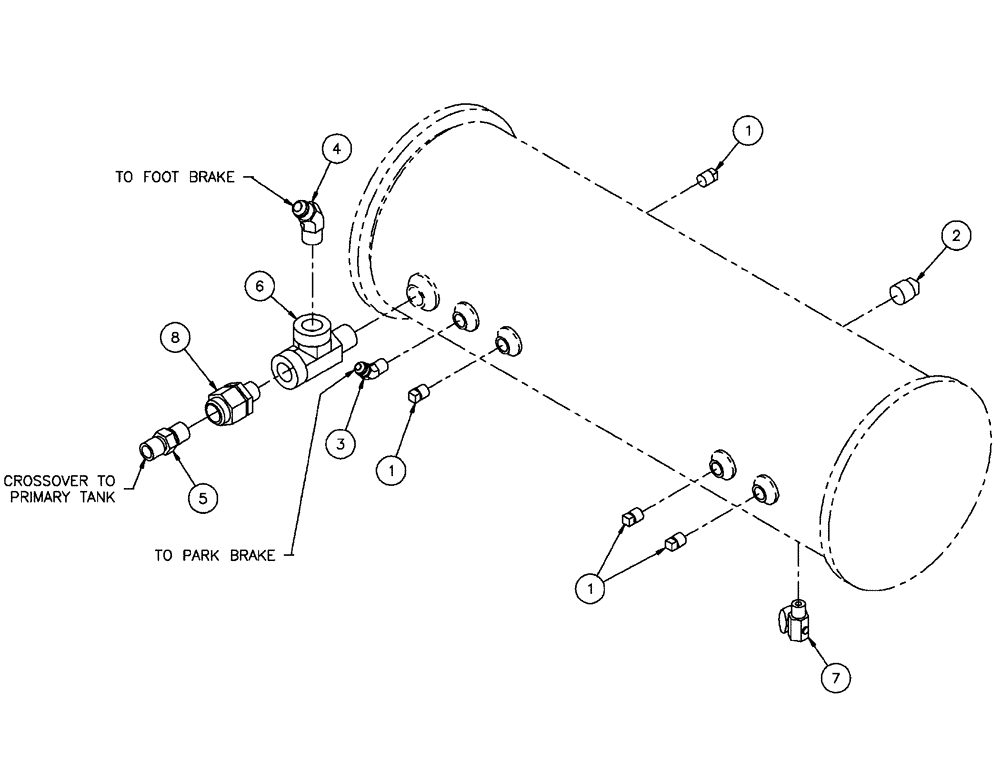 TO FOOT BRAKE
4
1
2
6
8
3
1
CROSSOVER TO PRIMARY TANK
5
TO PARK BRAKE
1
7