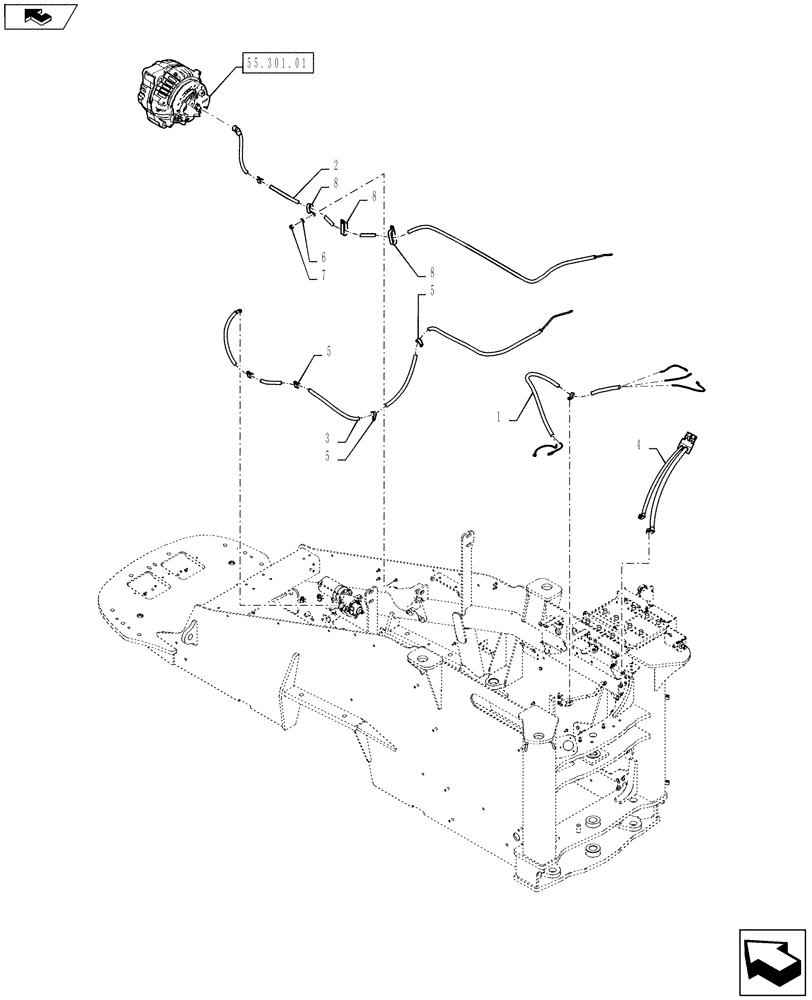 55.301.01

2
8
8
6
7
8
5
5
3
5
1
4