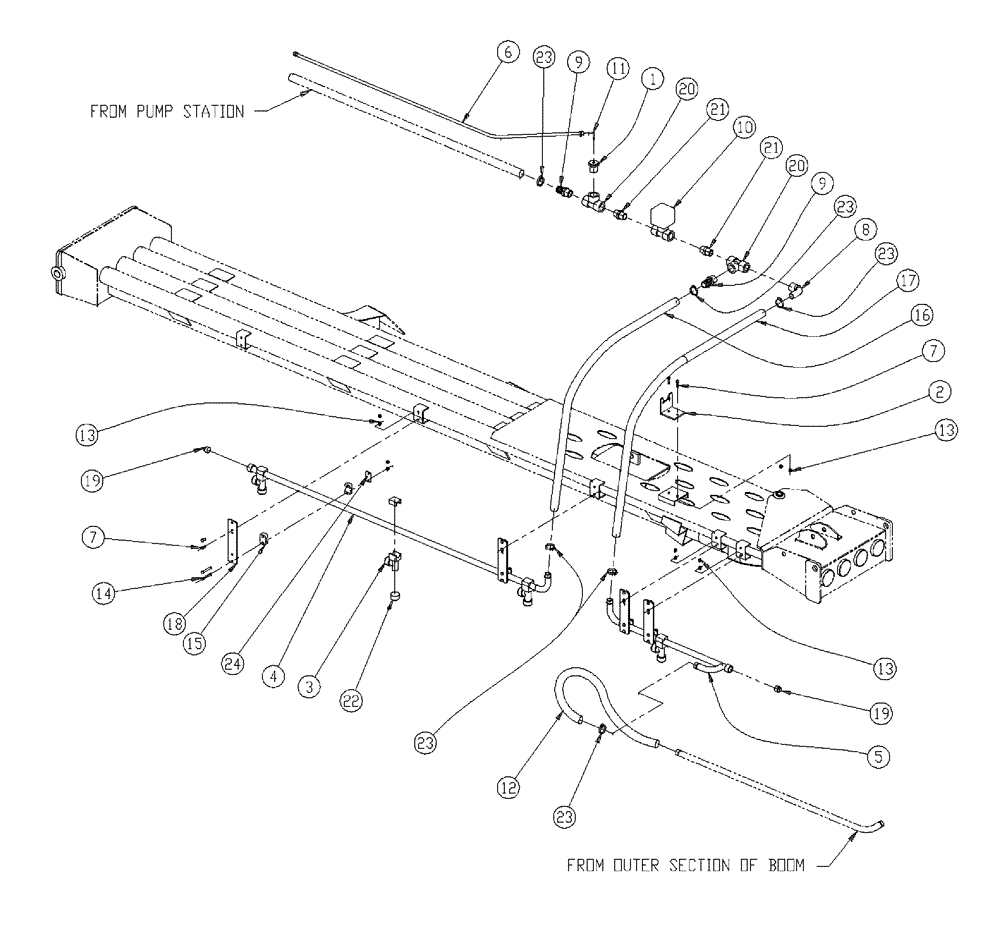 FROM PUMP STATION

6
23
9
11
1
20
21
10
21
20
9
23
8
23
17
16
7
2
13
13
19
7
14
18
15
24
4
3
22
23
13
19
5
12
23

FROM OUTER SECTION OF BOOM