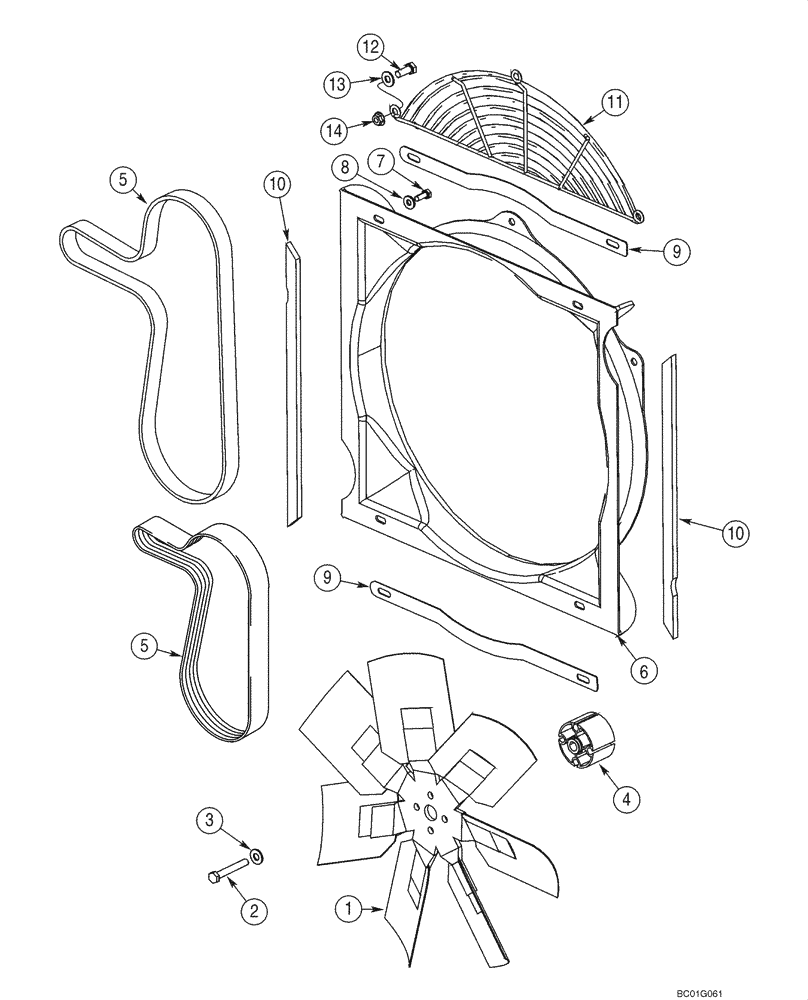 12
13
11
14
8
7
5
10
9
10
9
6
5
4
3
2
1
BC01G061