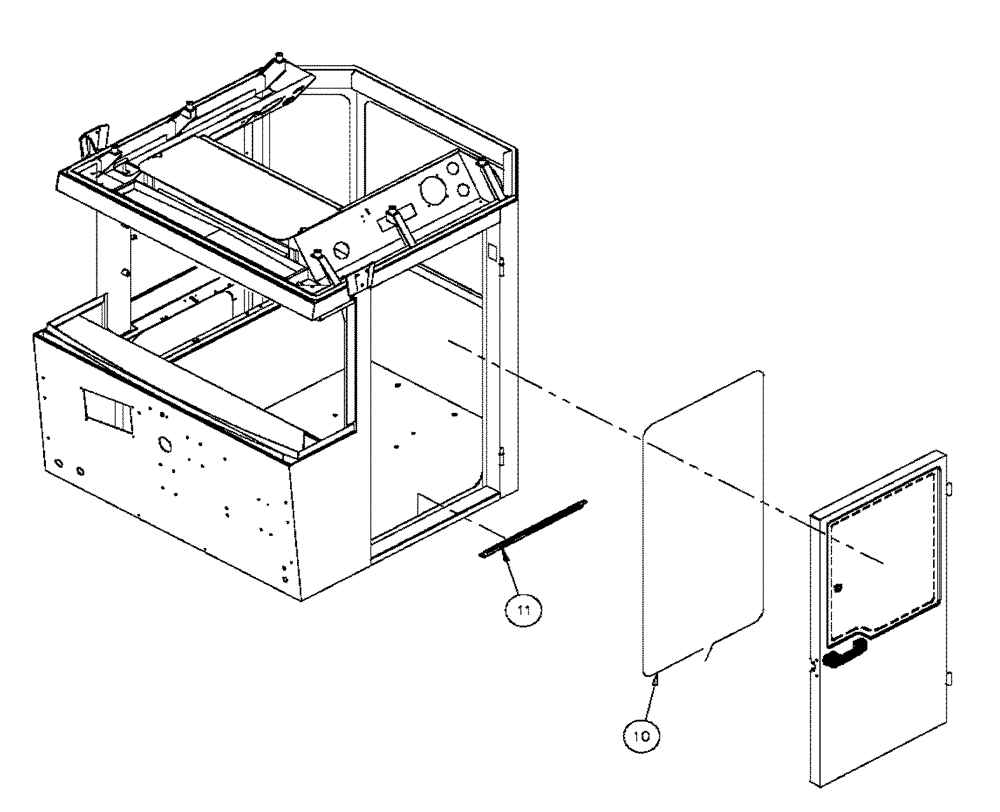 11

10