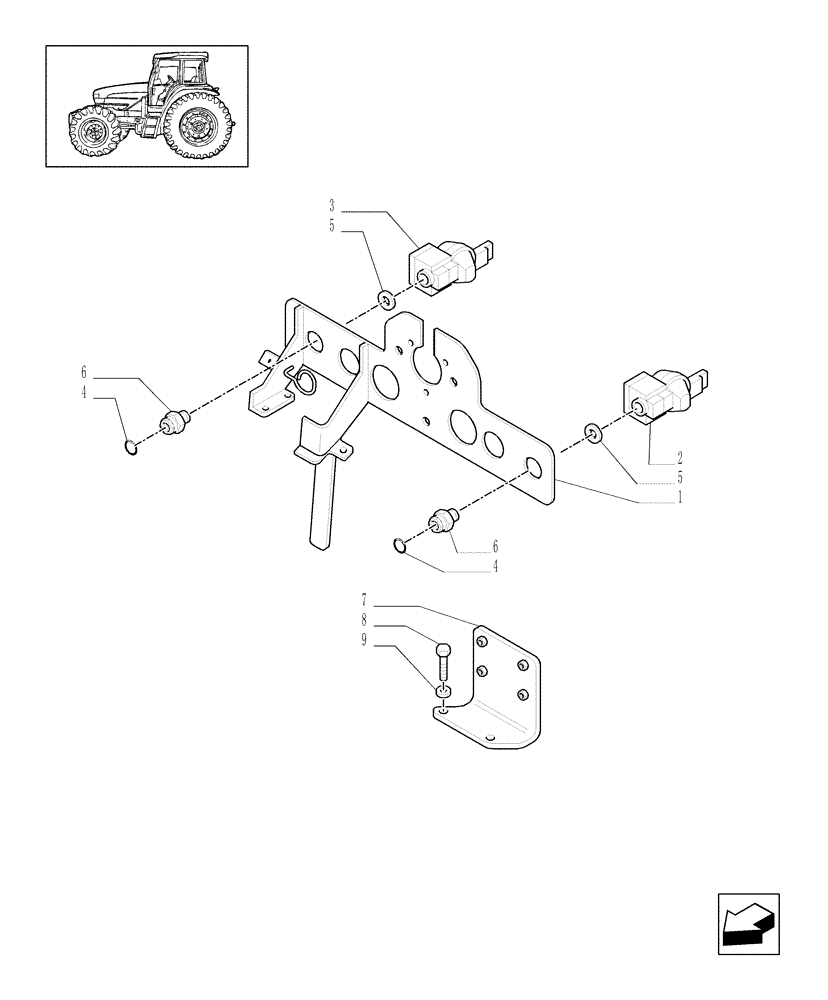 3
5
6
4
2
5
1
6
4
7
8
9