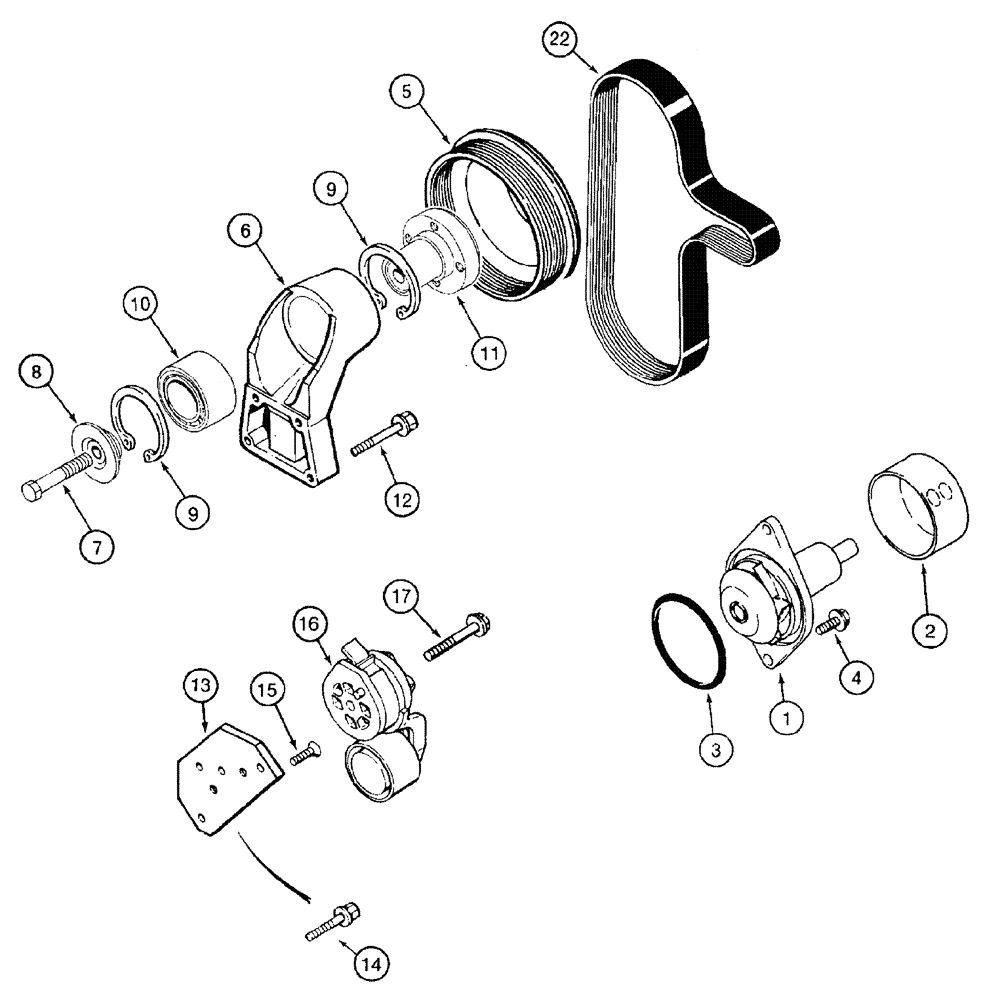 22
5
9
6
10
11
8
12
9
7
2
17
16
4
13
15
1
3
14