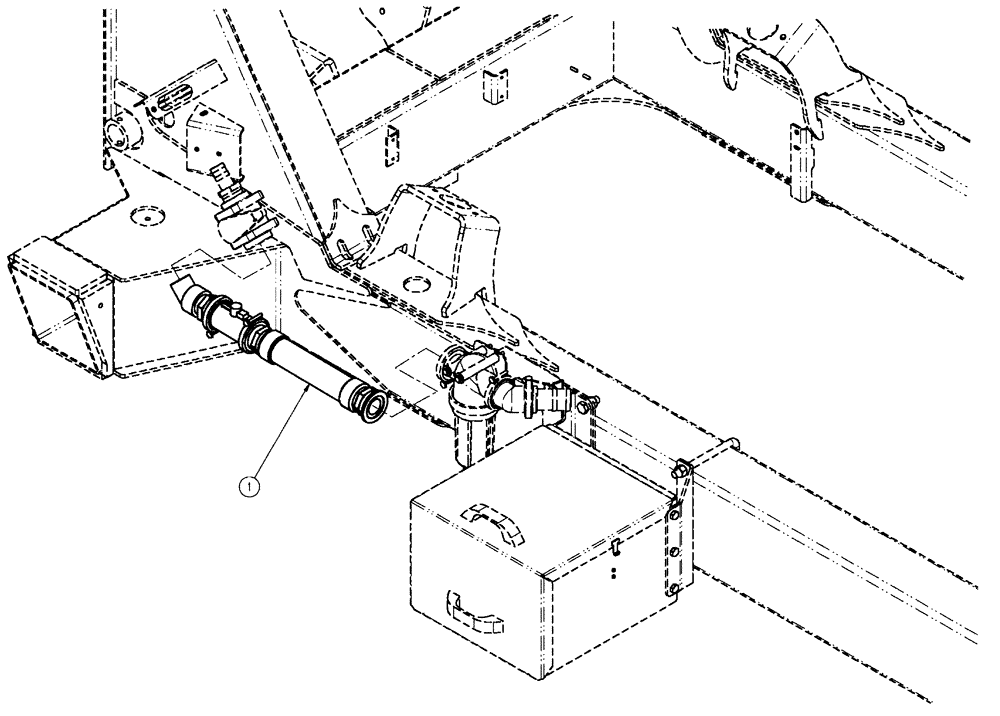 1