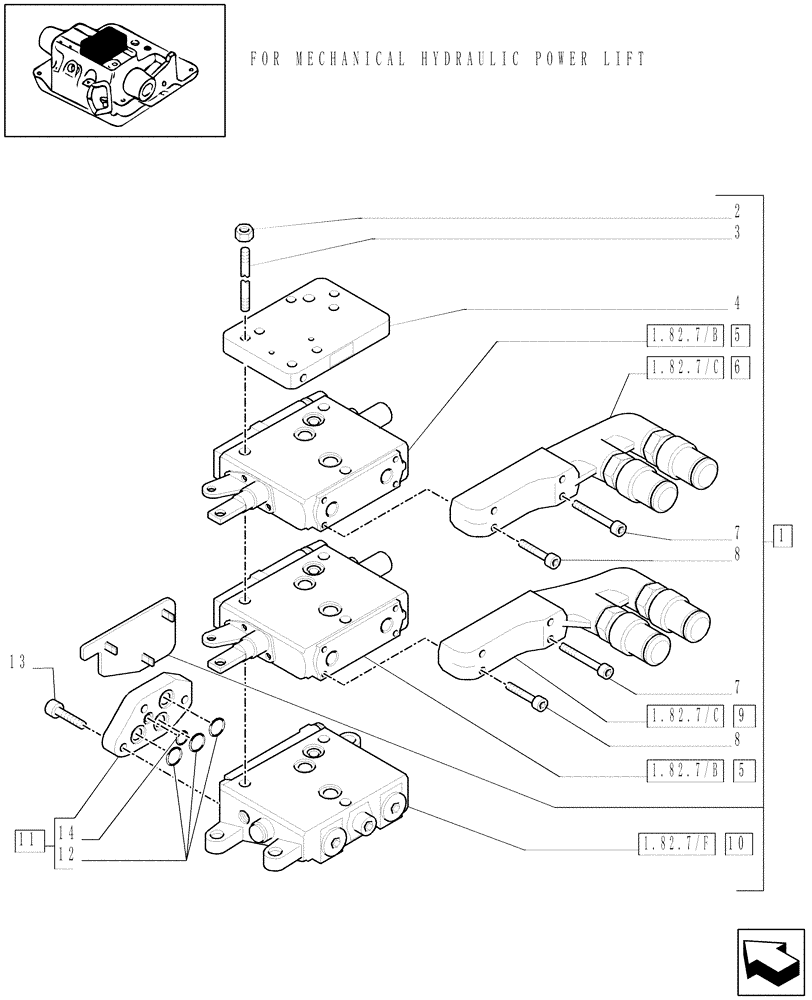 FOR MECHANICAL HYDRAULIC POWER LIFT

2
3
4
1.82.7/B 5
1.82.7/C 6
7
8
1
7
1.82.7/C 9
8
1.82.7/B 5
1.82.7/F 10
13
11
14
12