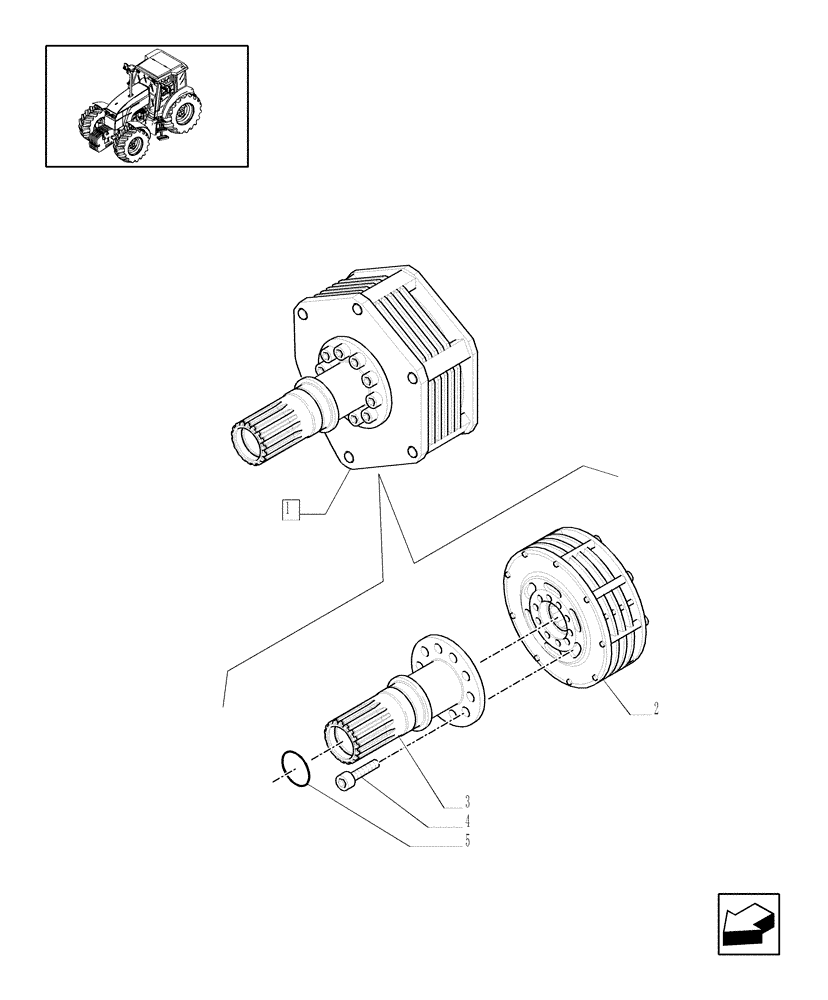 1
2
3
4
5