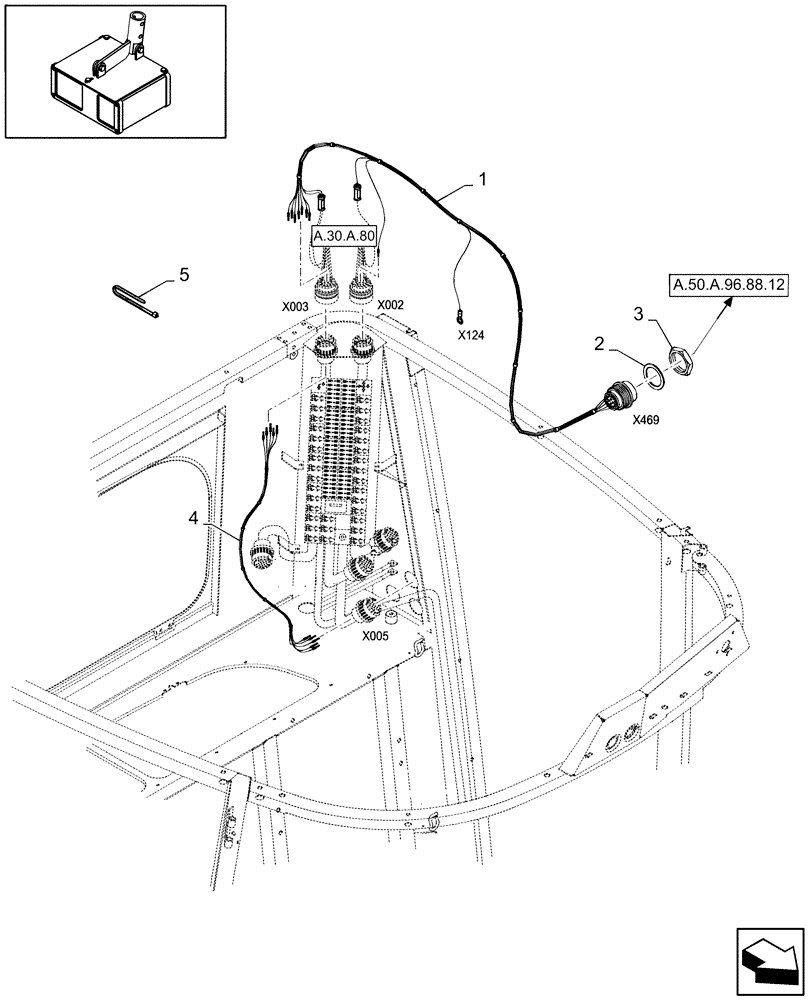 1
A.30.A.80
5
X003
X002
X124
A.50.A.96.88.12
3
2
X469
4
X005