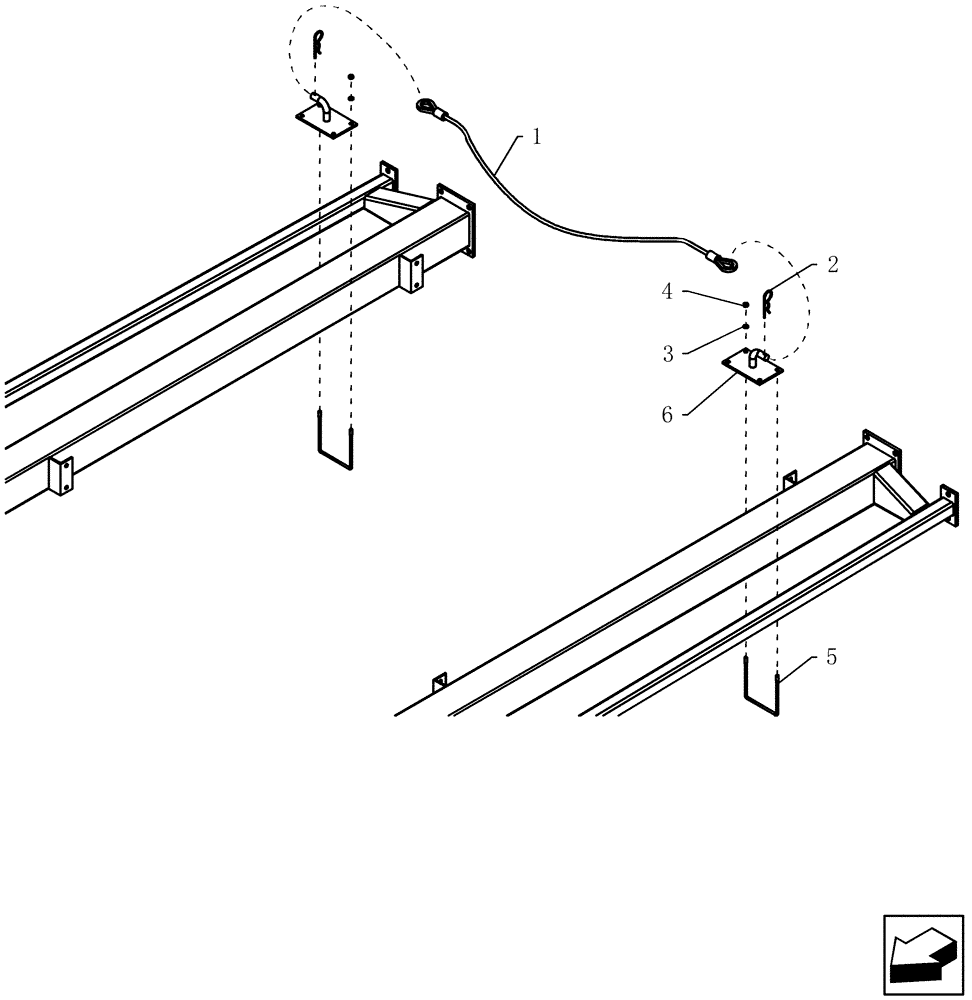 1
2
4
3
6
5