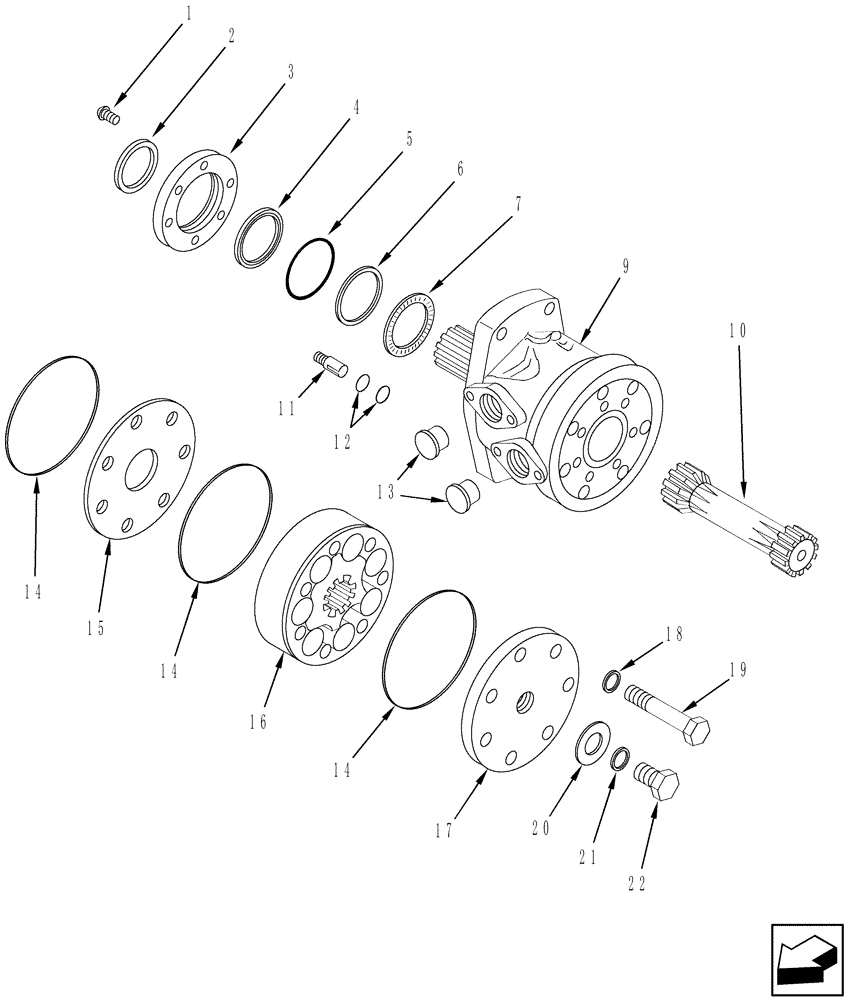 1
2
3
4
5
6
7
9
10
11
12
13
14
15
14
16
14
17
18
19
20
21
22