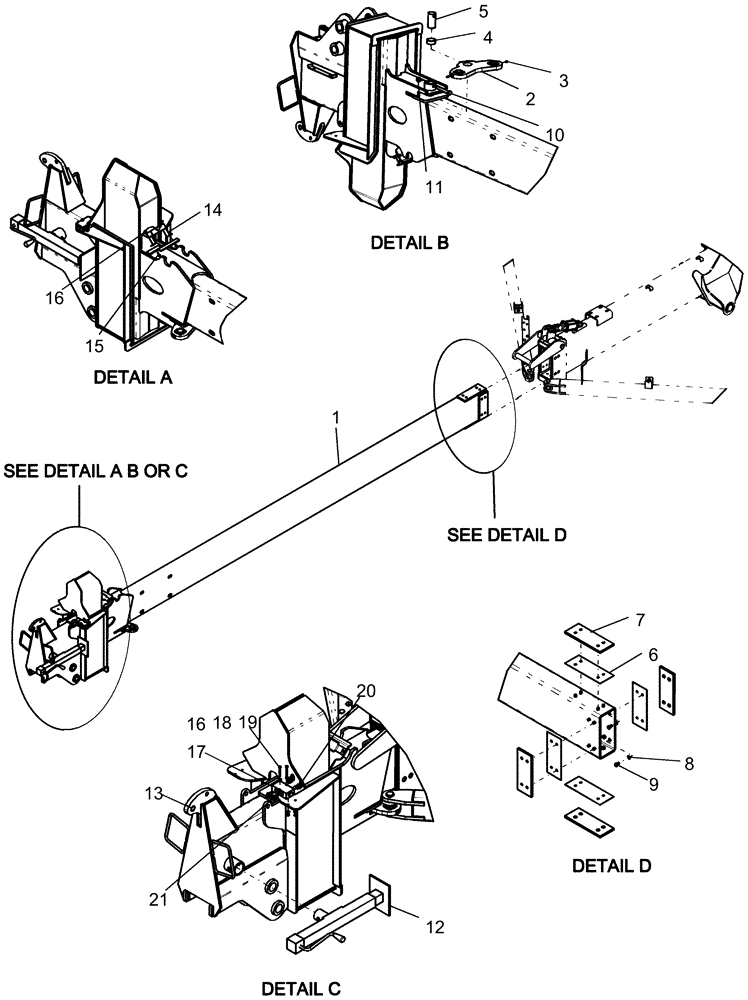 5
4
3
2
10
11
DETAIL B

14
16
15
DETAIL A

1
SEE DETAIL A B OR C
SEE DETAIL D

7
6
8
9
DETAIL D

20
16 18 19
17
13
21
12
DETAIL C