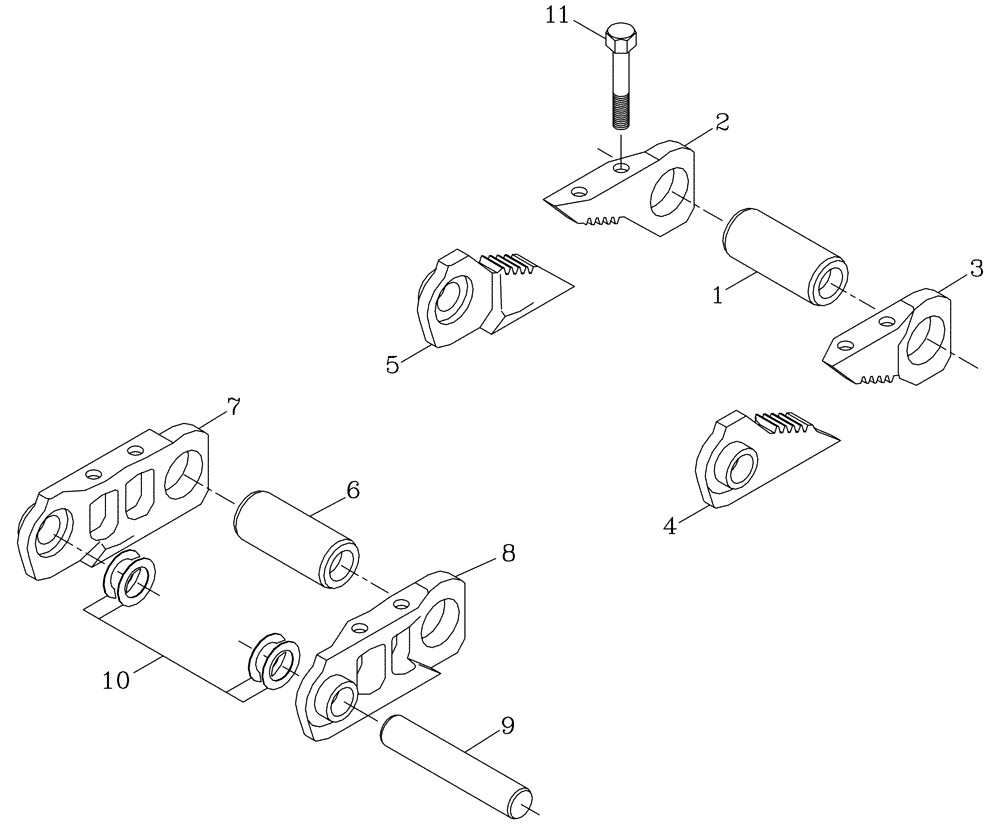 11
2
1
3
5
4
7
6
8
10
9