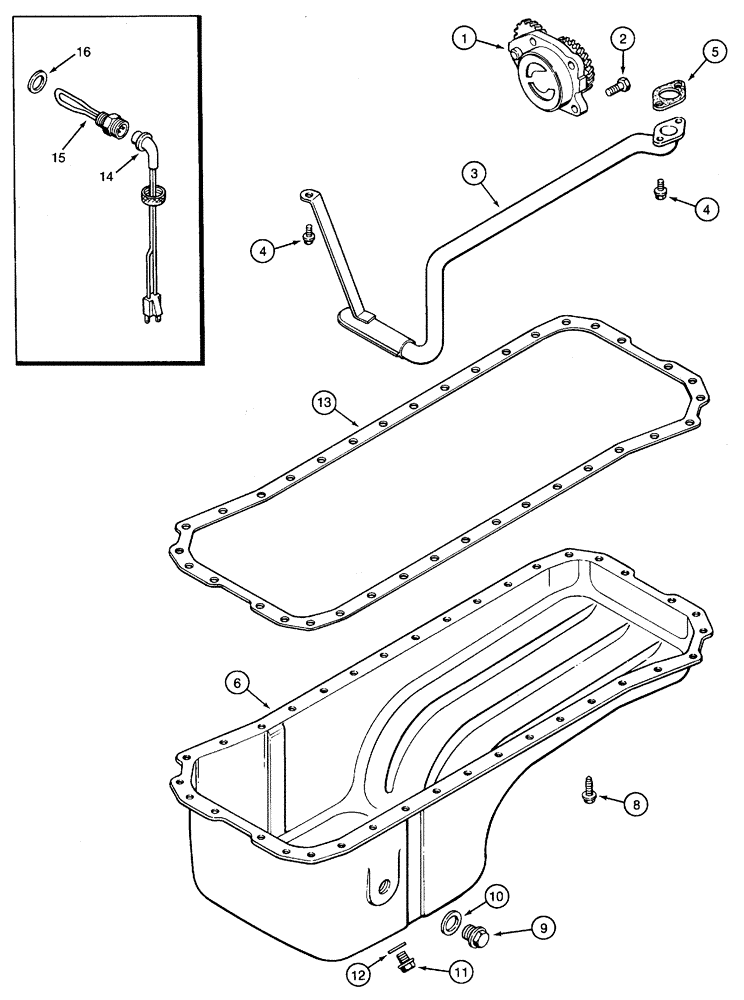 16
15
14
1
2
5
3
4
4
13
6
8
10
9
12
11