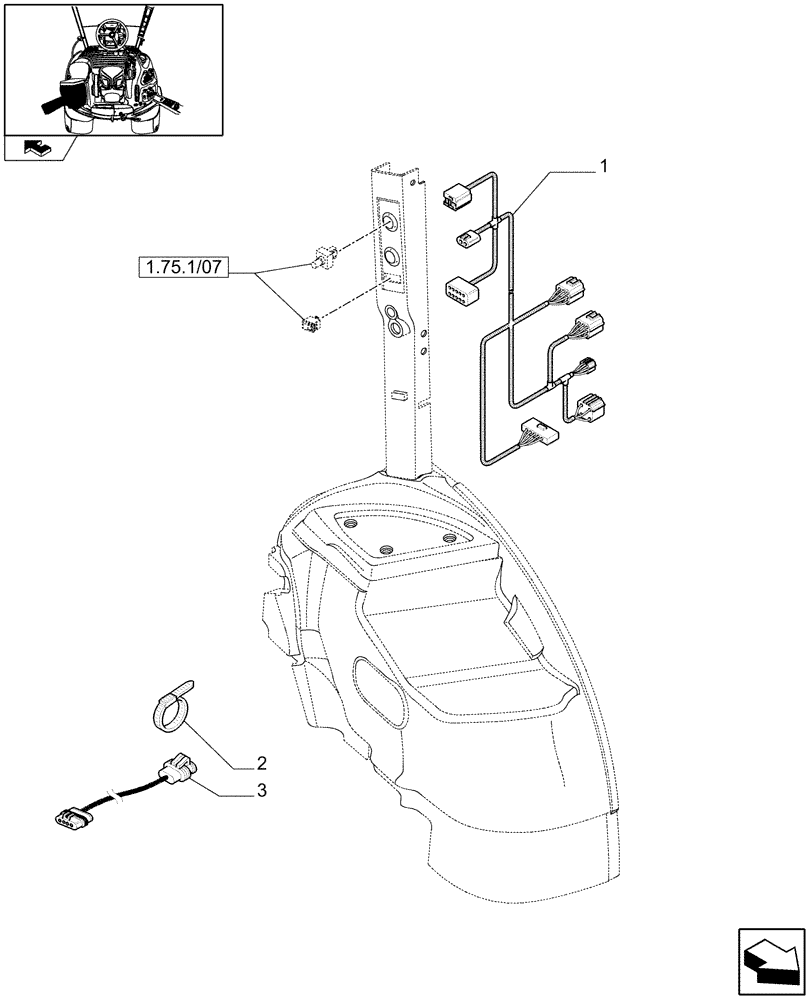 1.75.1/07

1

2

3