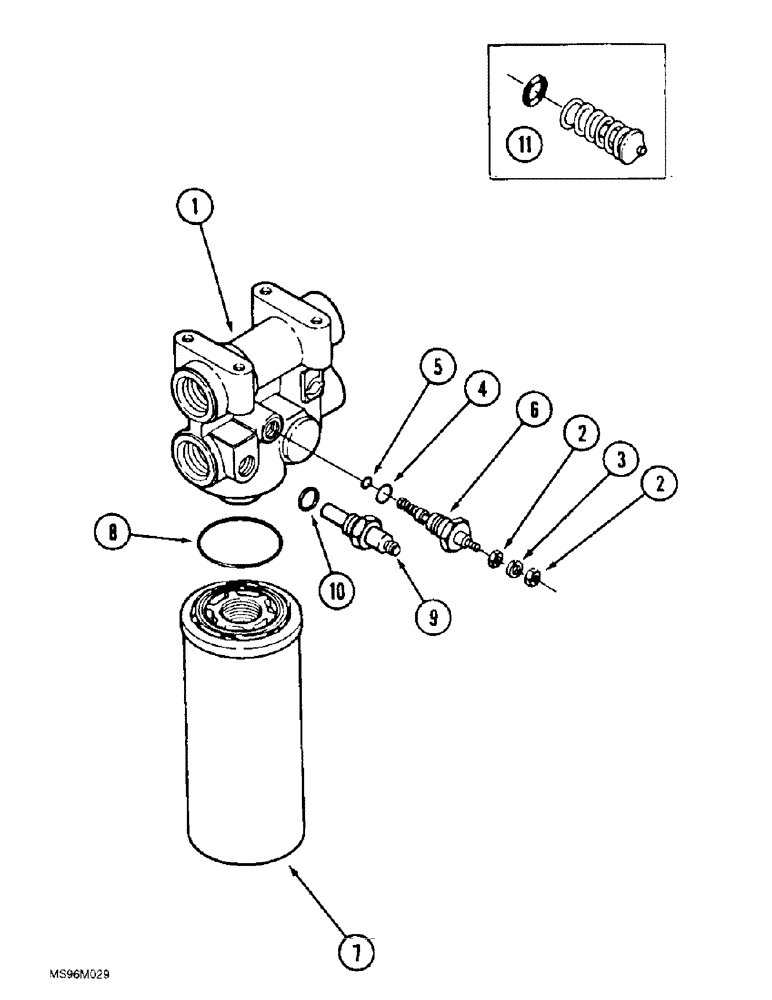 11

1

5

4

6

2

3

2

8

10

9

7

MS96M029