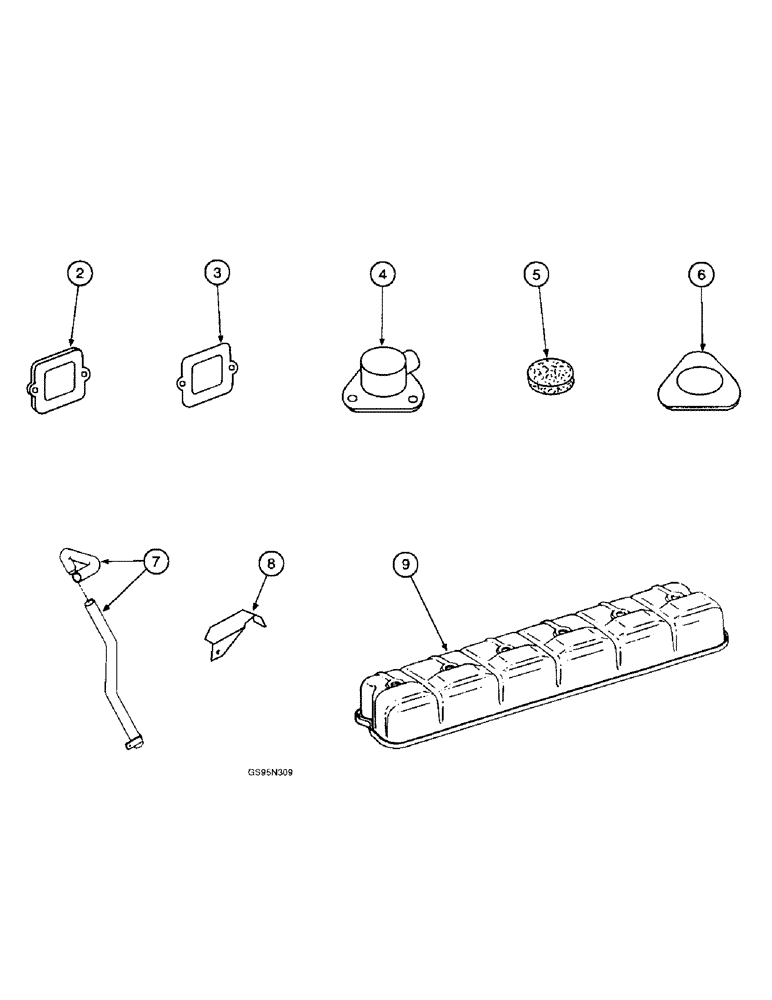 2
3
4
5
6
7
8
9
GS95N309