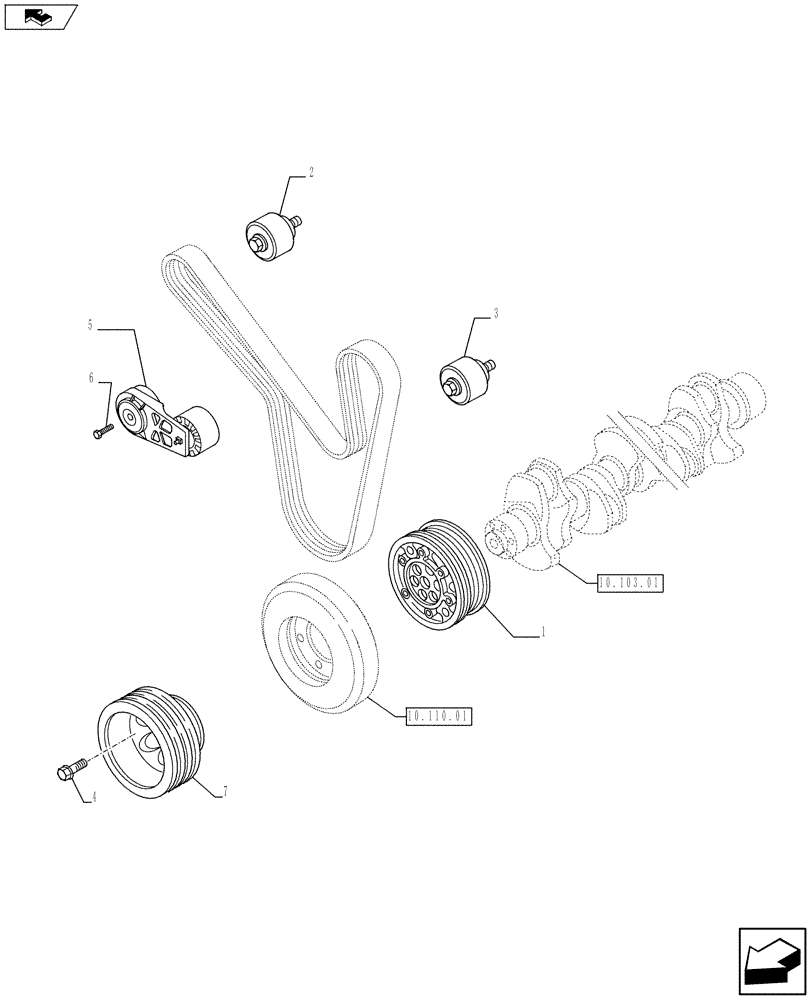 2
5
3
6
10.103.01
1
10.110.01
4
7