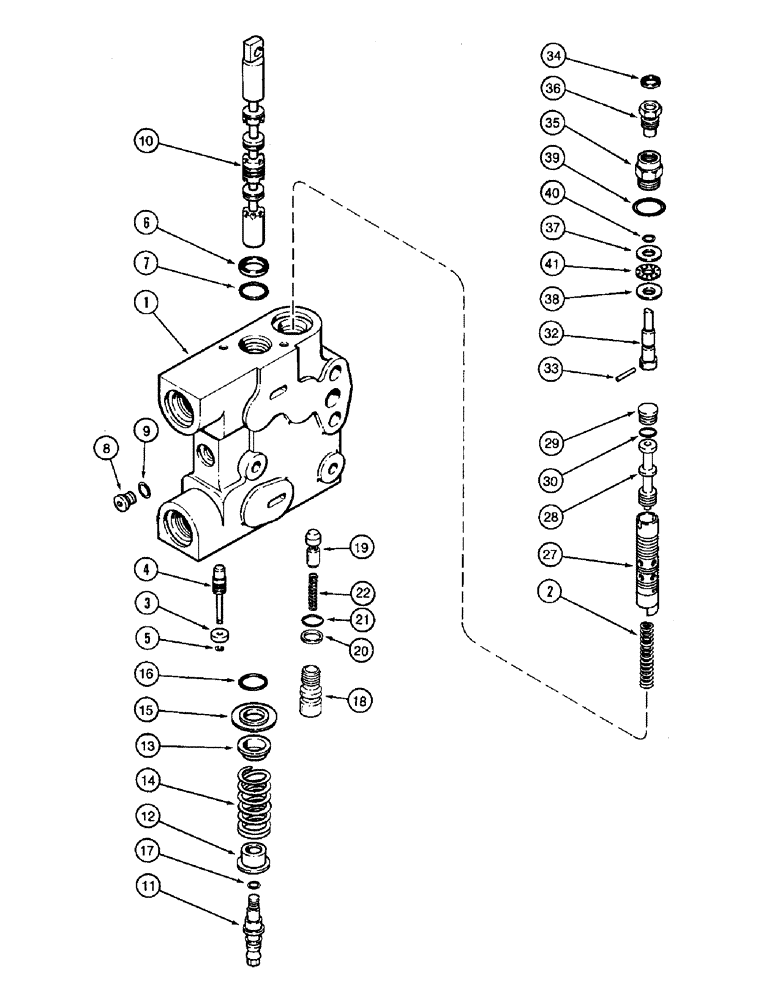 10
6
7
1
8
9
4
3
5
16
15
13
14
12
17
11
19
22
21
20
18
34
36
35
39
40
37
41
38
32
33
29
30
28
27
2