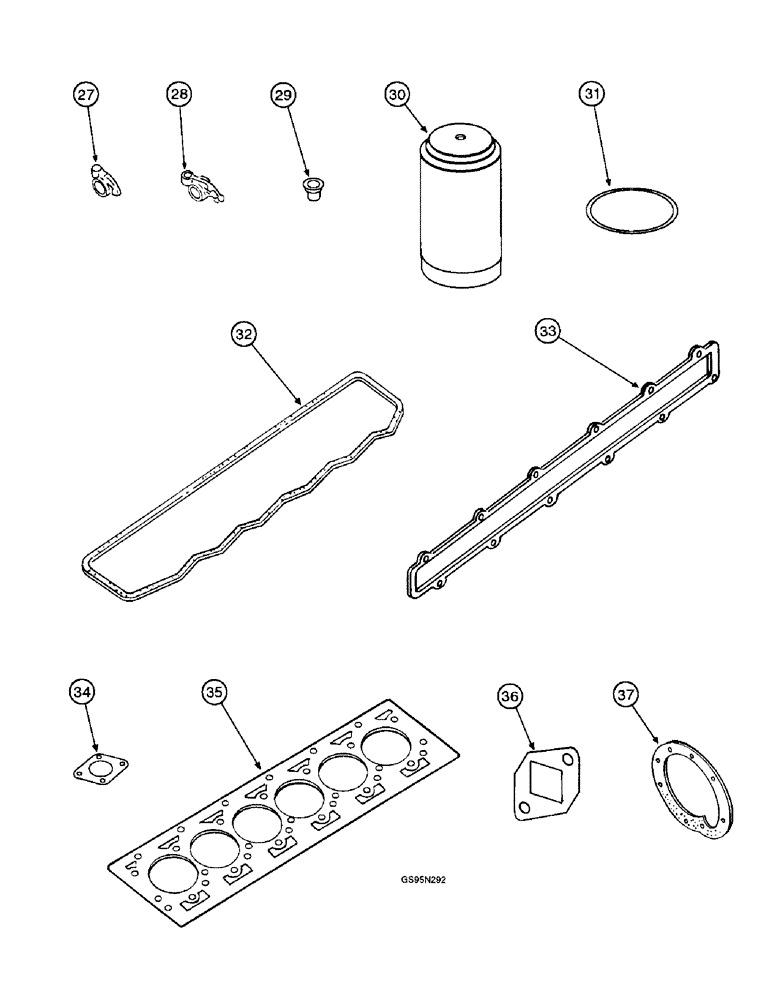 27
28
29
30
31
32
33
34
35
36
37
GS95N292