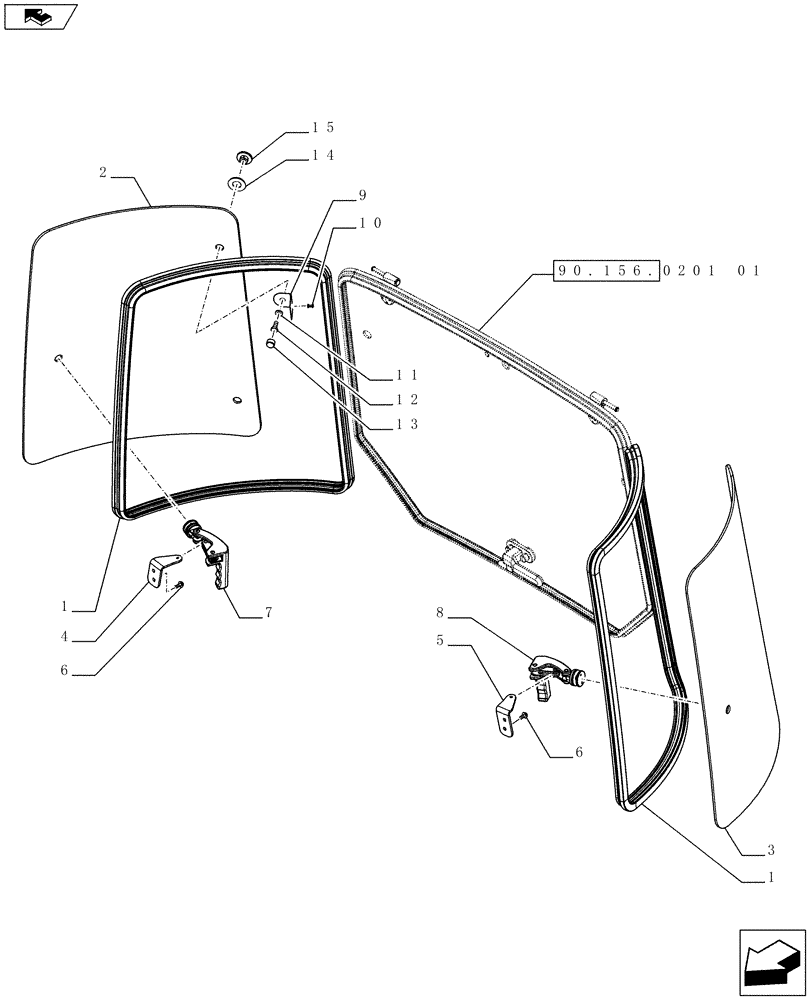 15
14
2
9
10
90.156.0201 01
11
12
13
1
4
6
7
8
5
6
3
1