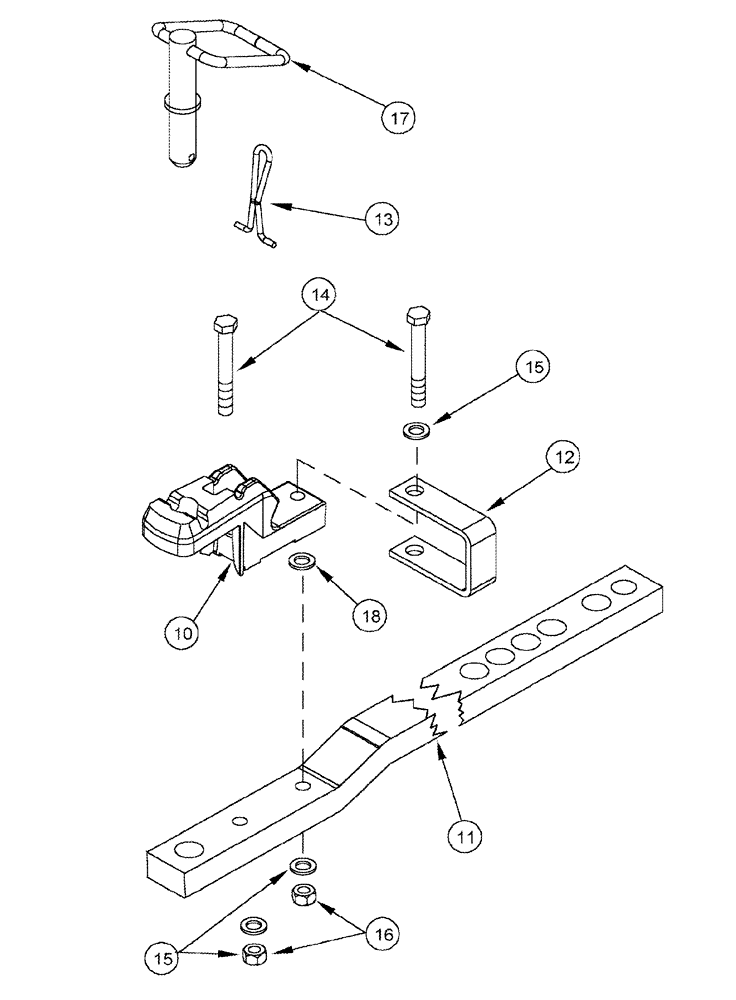 17
13
14
15
12
10
18
11
15
16