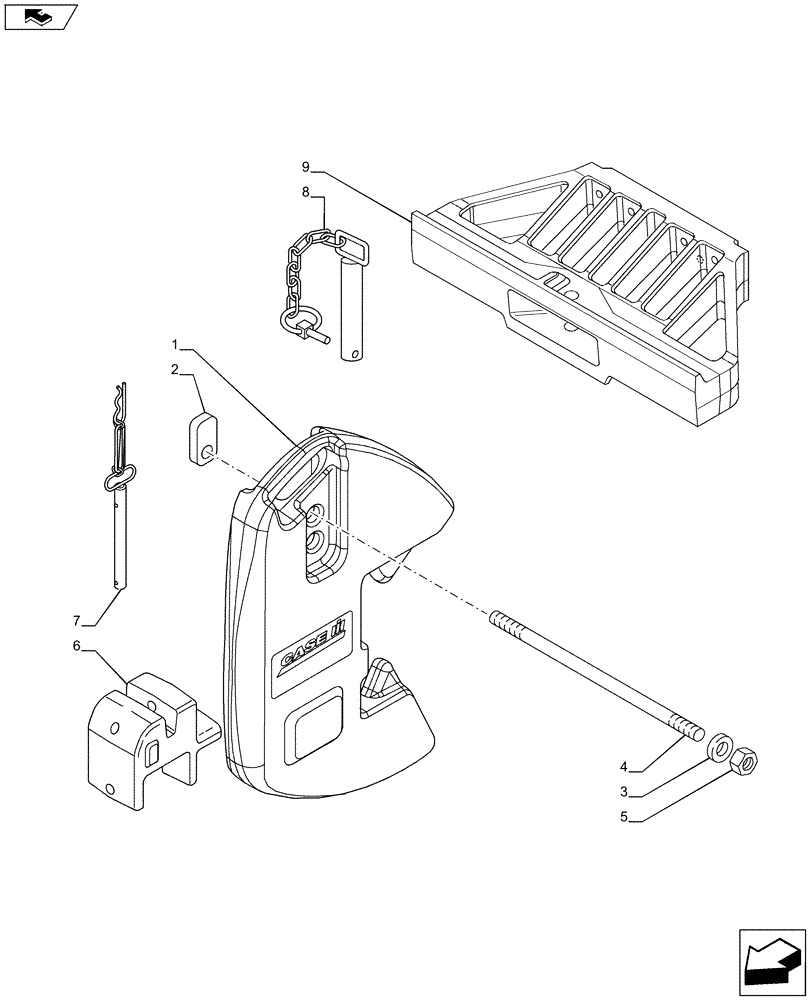 9
8
1
2
7
6
CASE IH
4
3
5