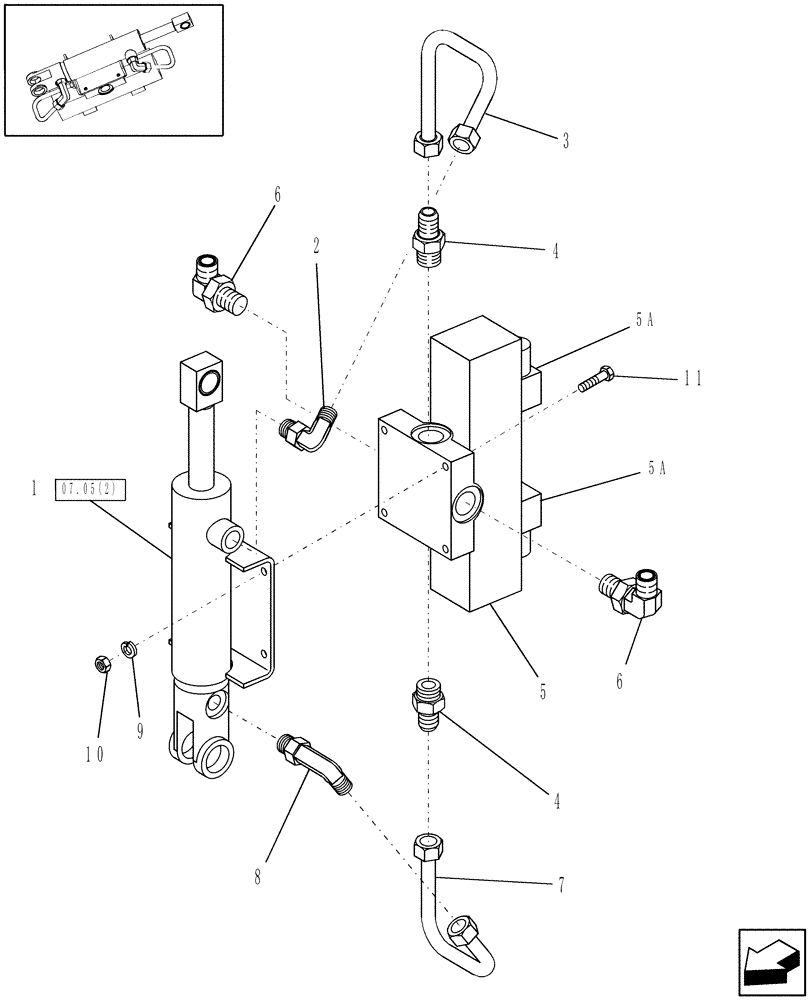 3
6
2
4
5A
11
1
07.05(2)
5A
6
5
10
9
4
8
7