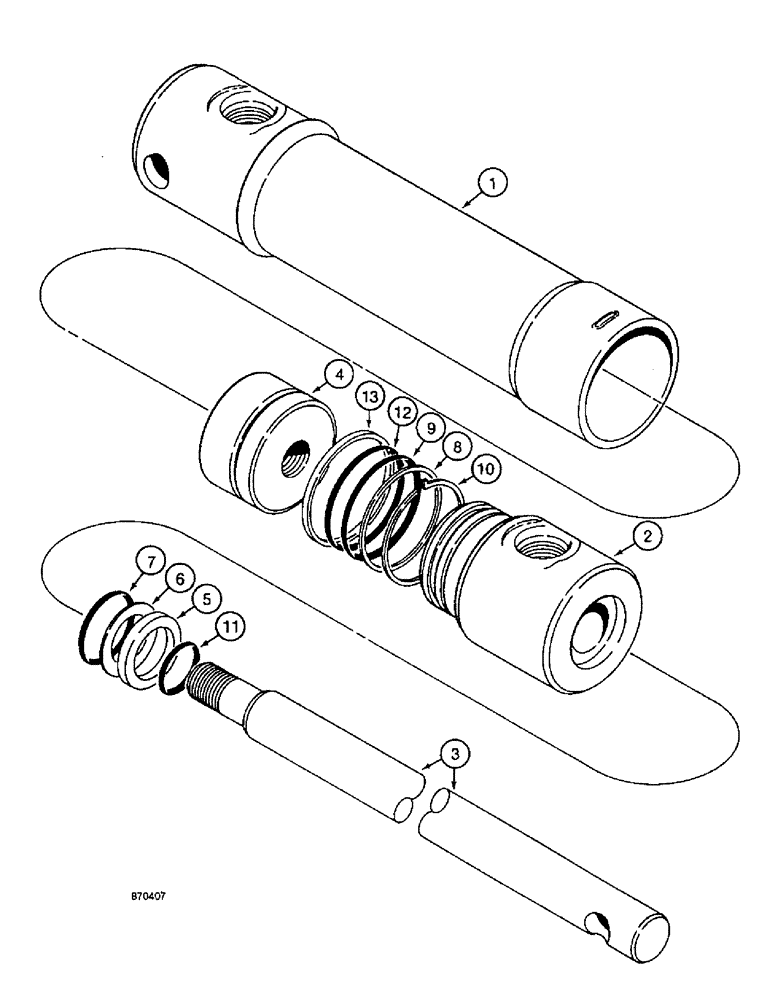 1
4
13
12
9
8
10
2
7
6
5
11
3
B70407