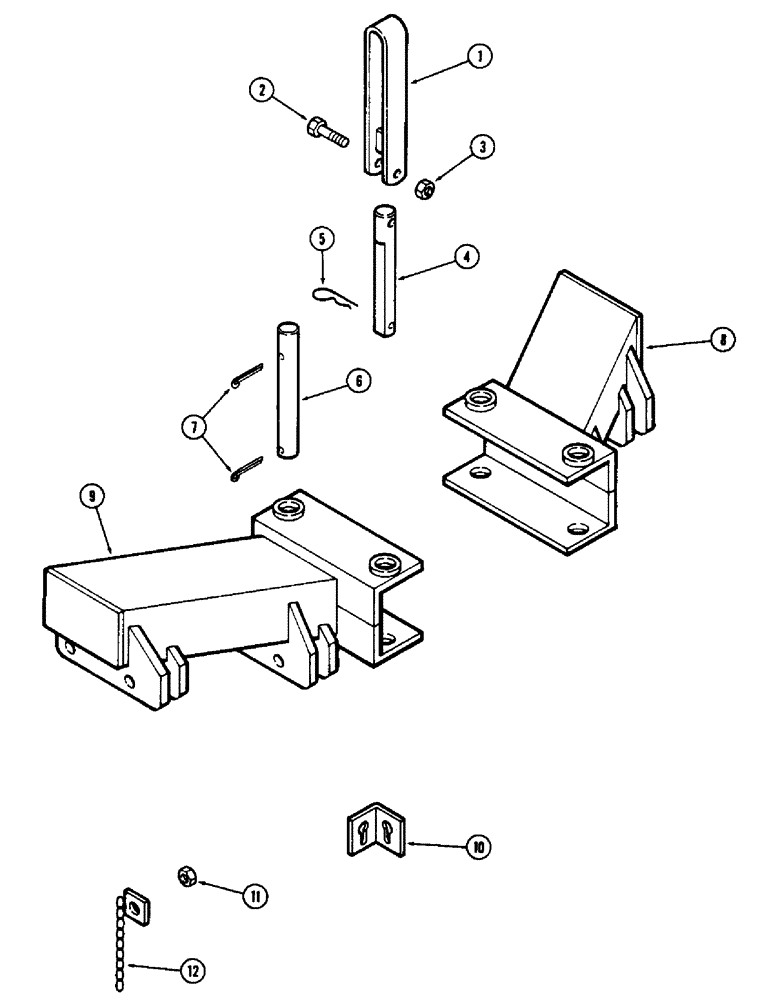 1
2
3
5
4
8
6
7
9
10
11
12