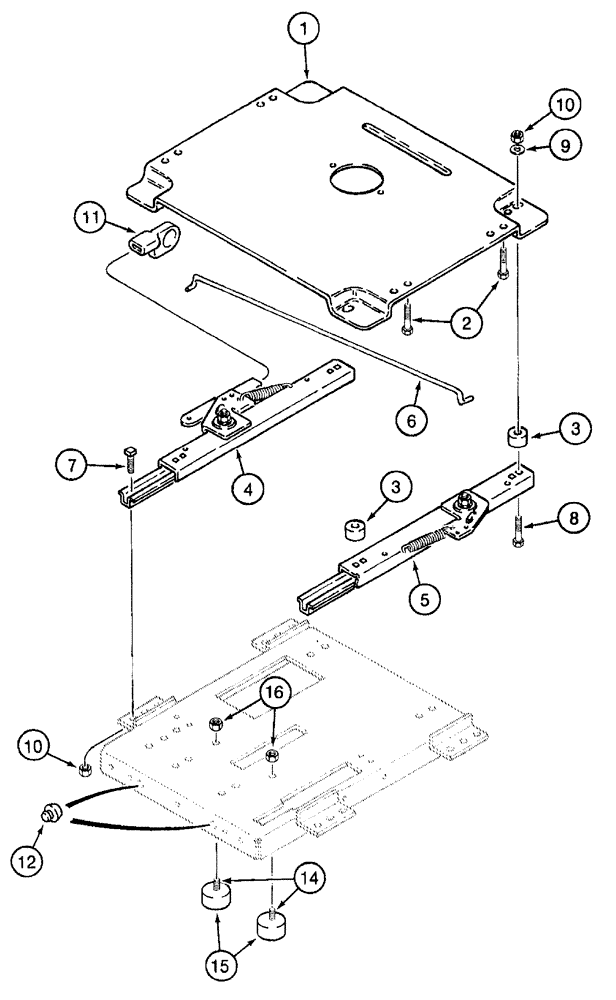 1
10
9
11
2
6
3
7
4
3
8
5
16
10
12
14
15