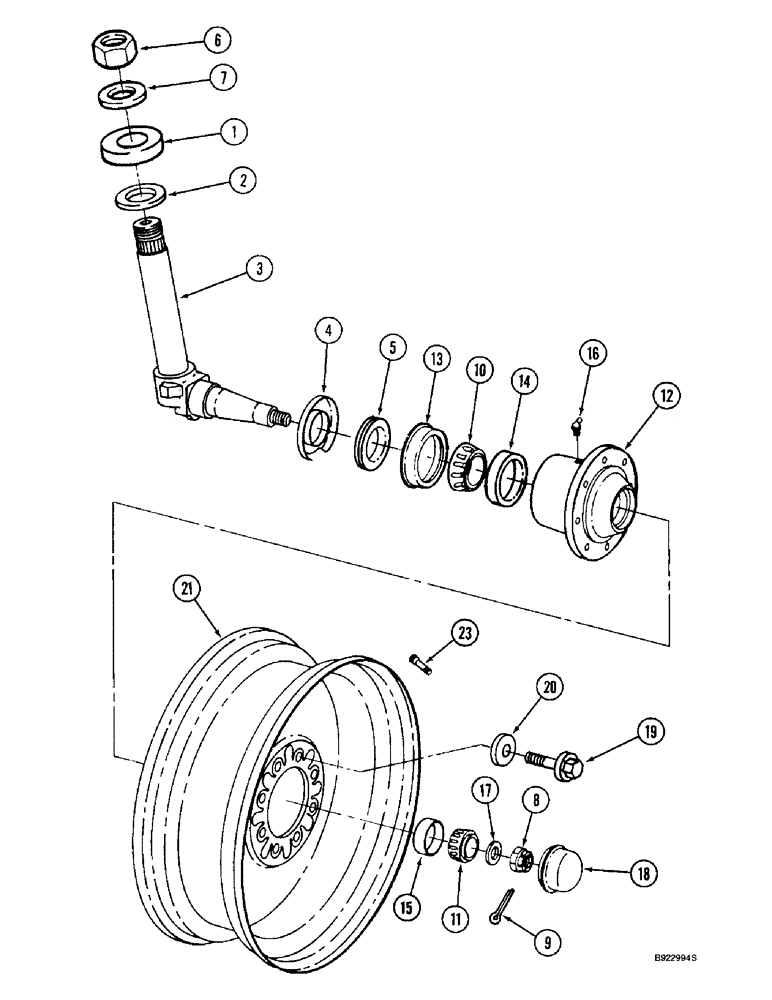 6
7
1
2
3
4
5
13
10
14
16
12
21
23
20
19
17
8
18
15
11
9
B922994S