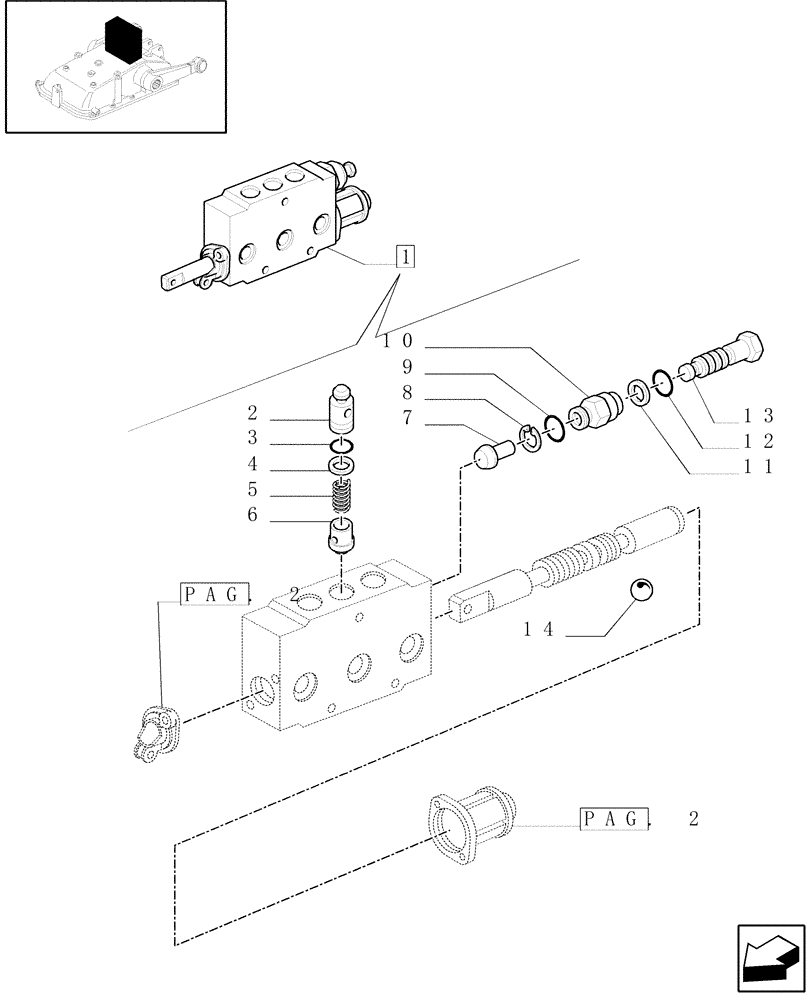 1

10
9
8
7

13
12
11

2
3
4
5
6

PAG. 2

14

PAG. 2