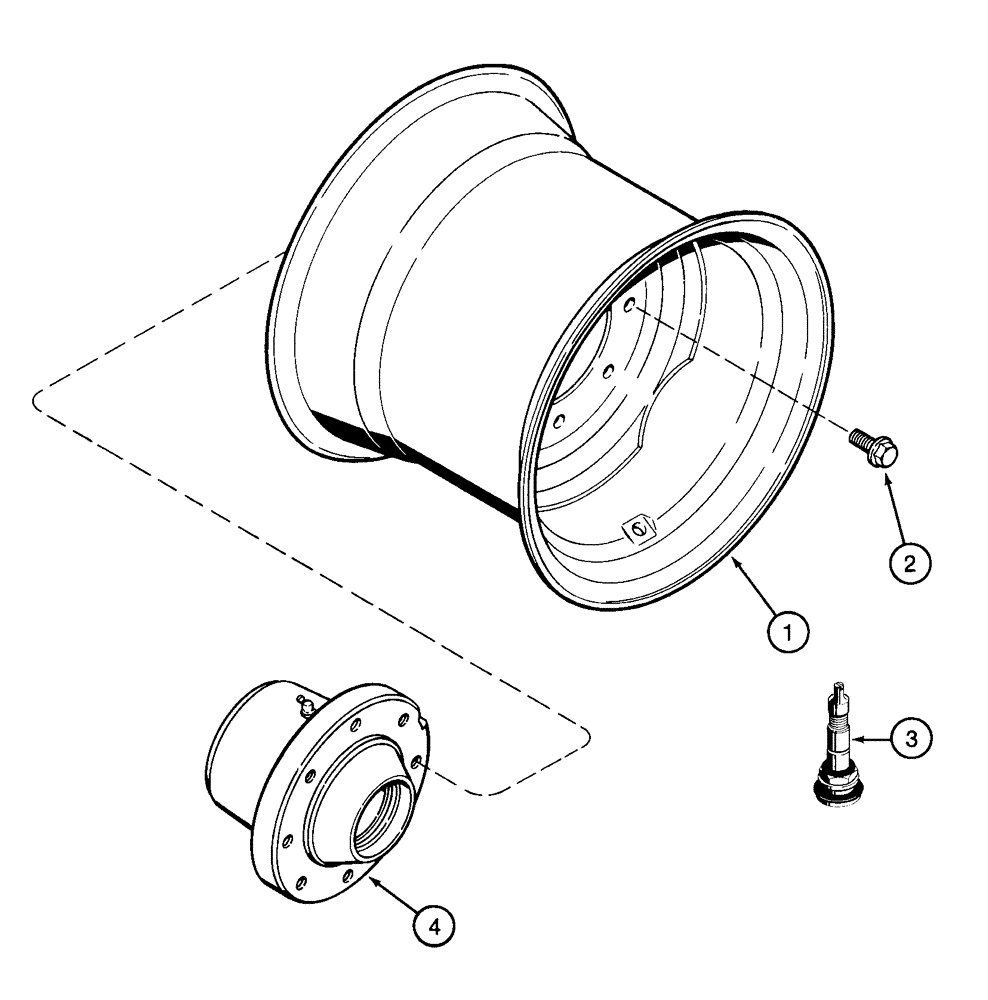 2
1
3
4