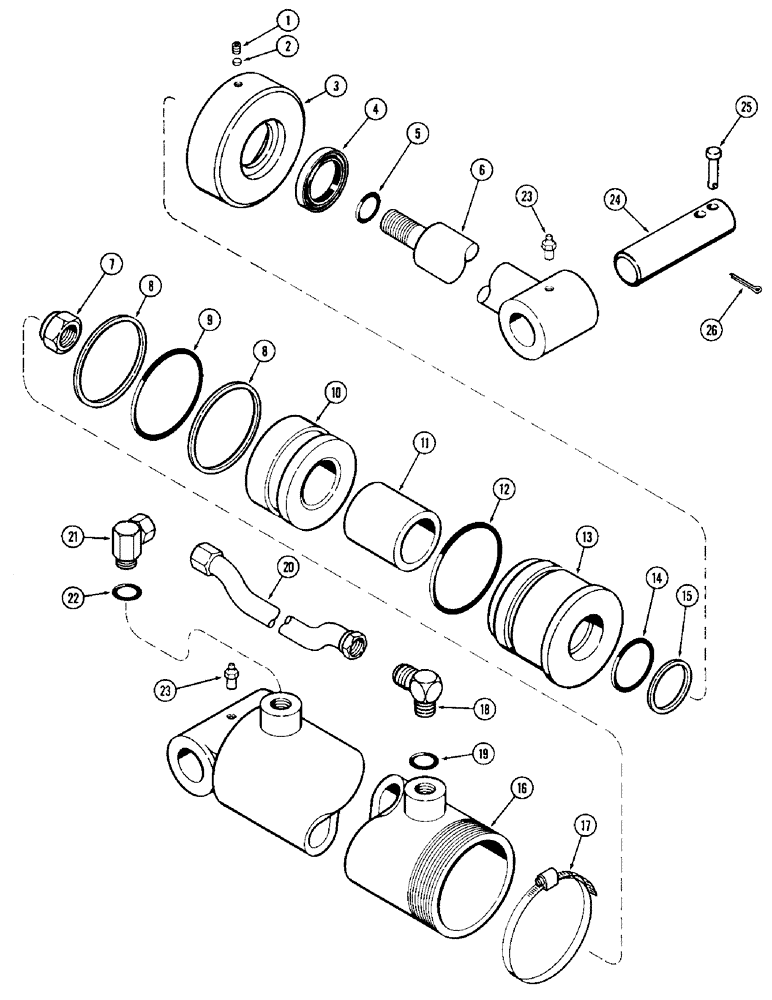 1
2
3
4
5
6
23
24
25
26
7
8
9
8
10
11
12
13
14
15
21
22
20
23
18
19
16
17