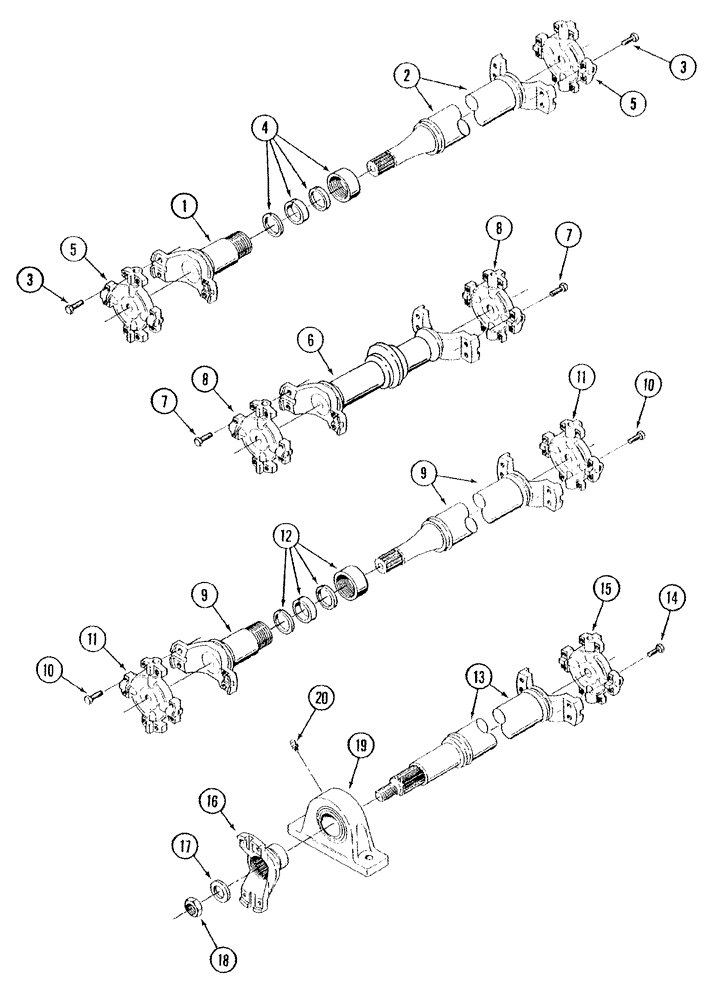 3
2
5
4
1
5
3
8
7
6
8
7
11
10
9
12
9
11
10
15
14
13
20
19
16
17
18