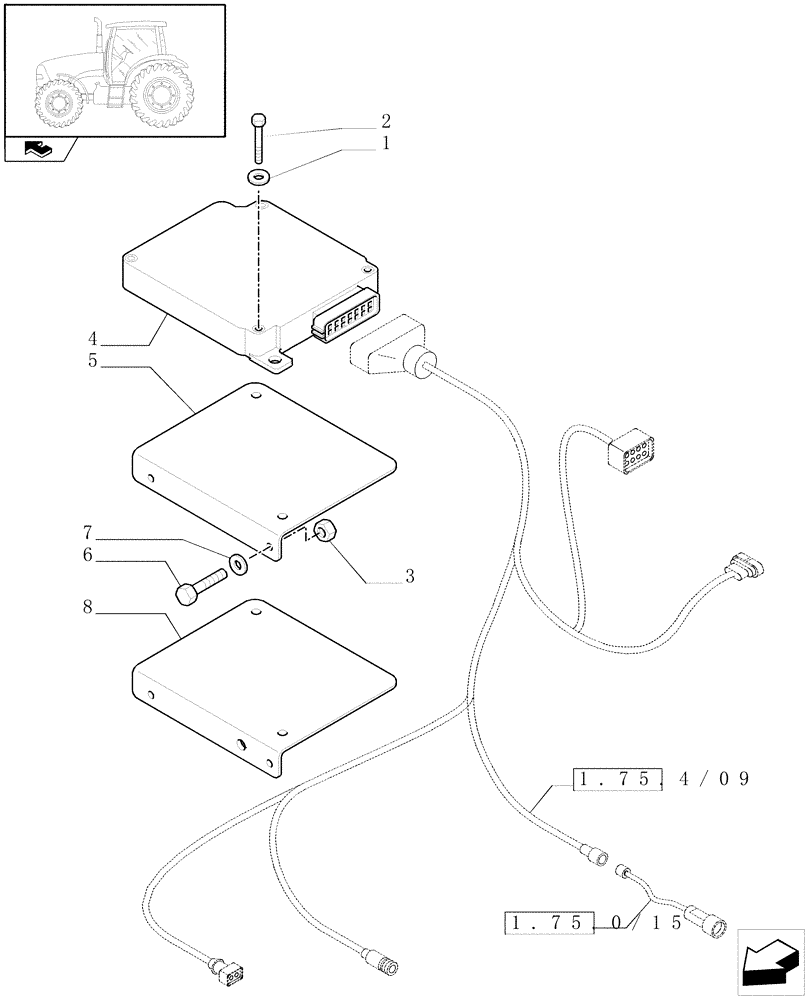 2
1
4
5
7
6
3
8
1.75.4/09
1.75.0/15