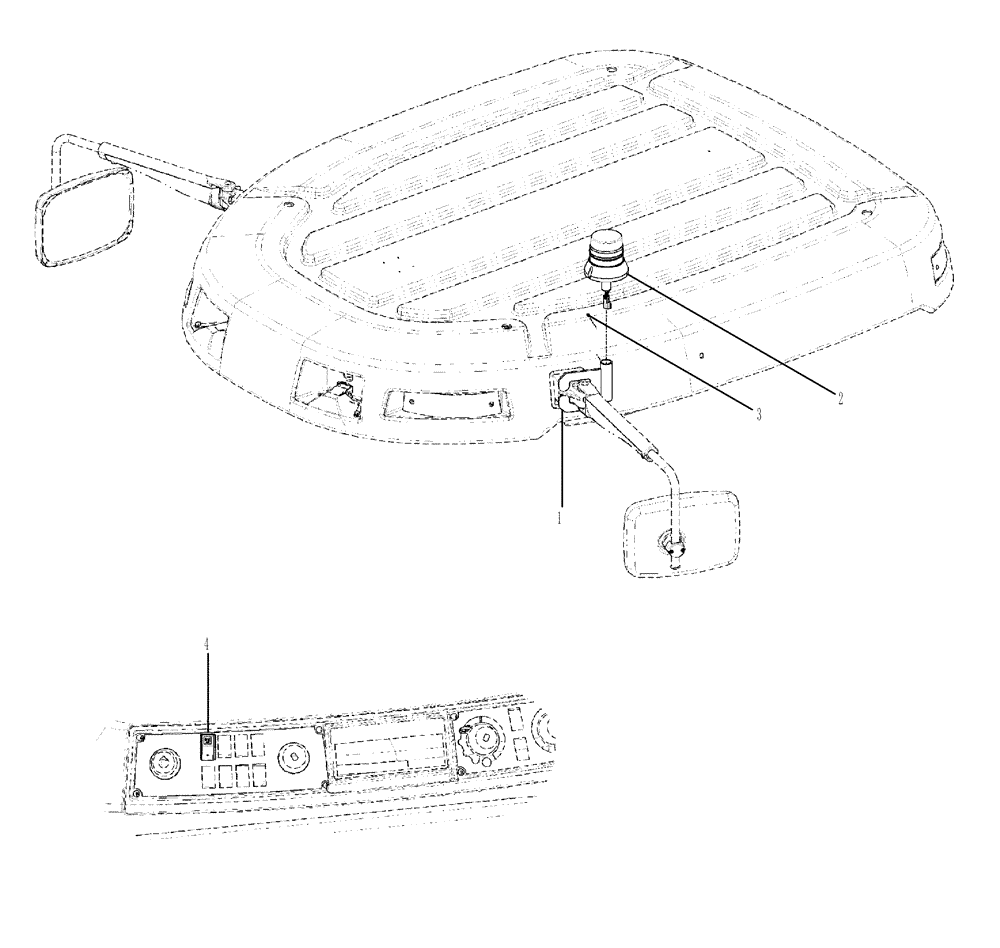 2
3
1
4