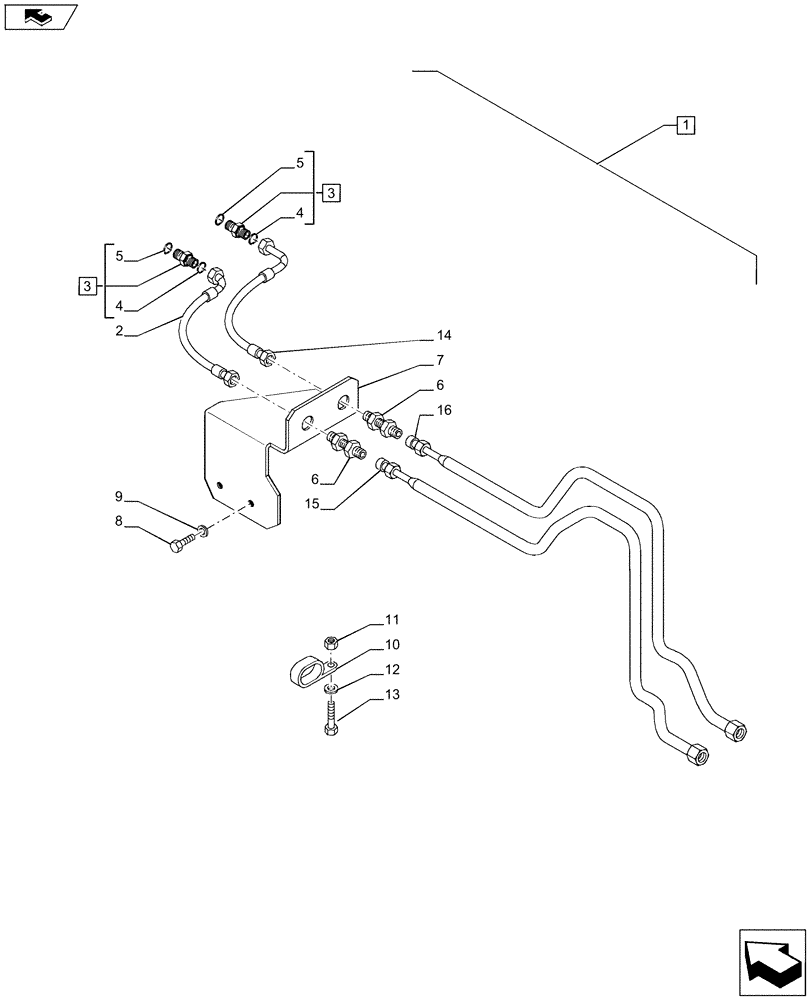 1
5
3
4
5
3
4
2
14
7
6
16
6
15
9
8
11
10
12
13