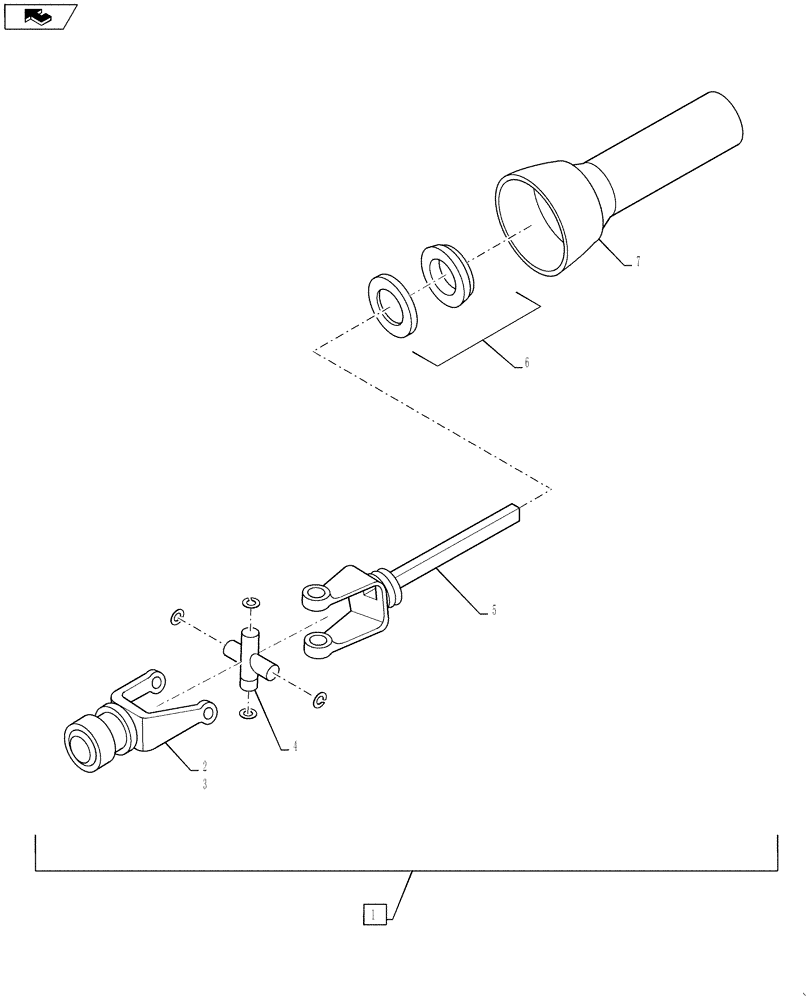 7

6

5

4

2
3

1