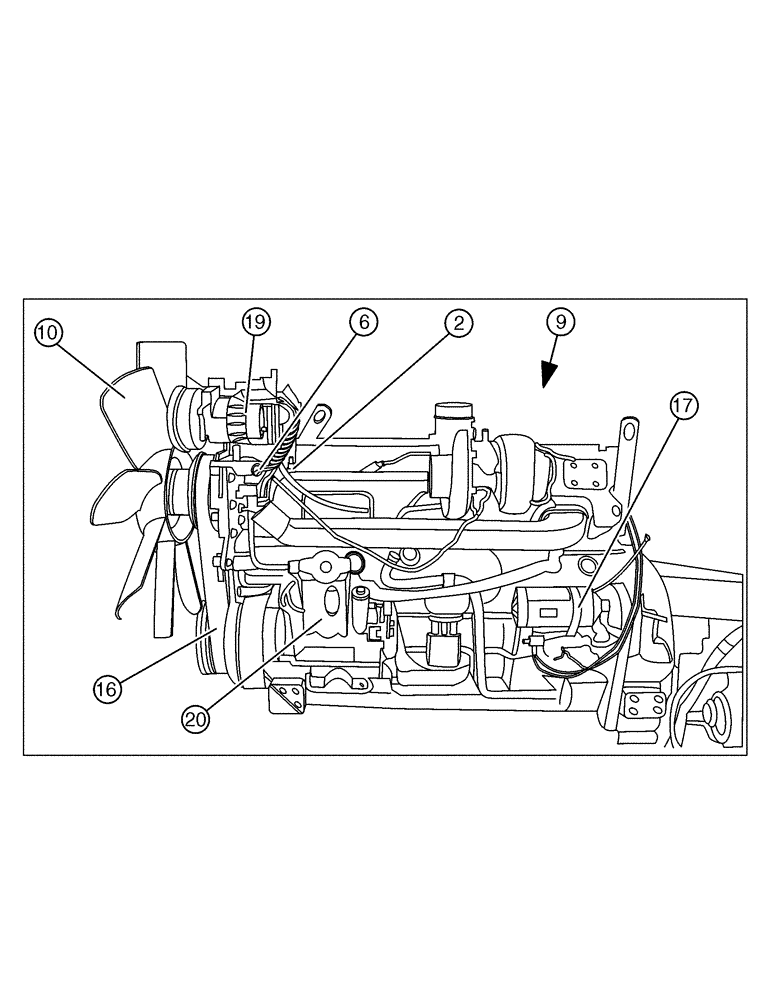 10
19
6
2
9
17
16
20