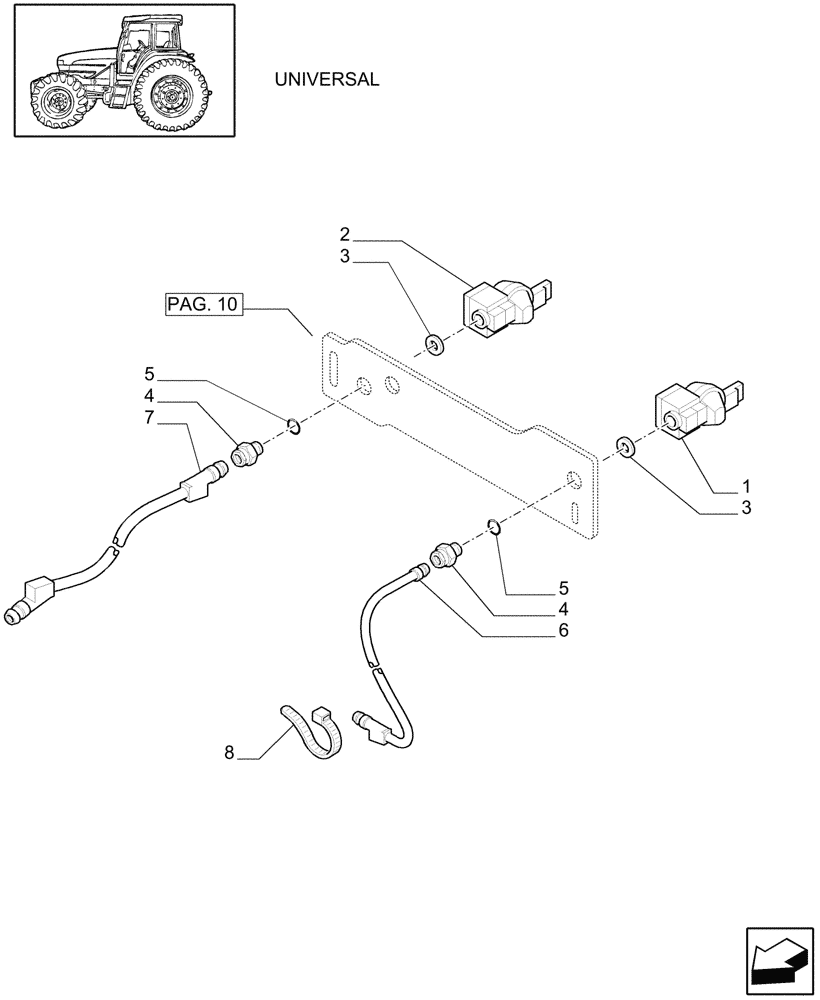 UNIVERSAL

2
3
PAG. 10
5
4
7
1
3
5
4
6
8