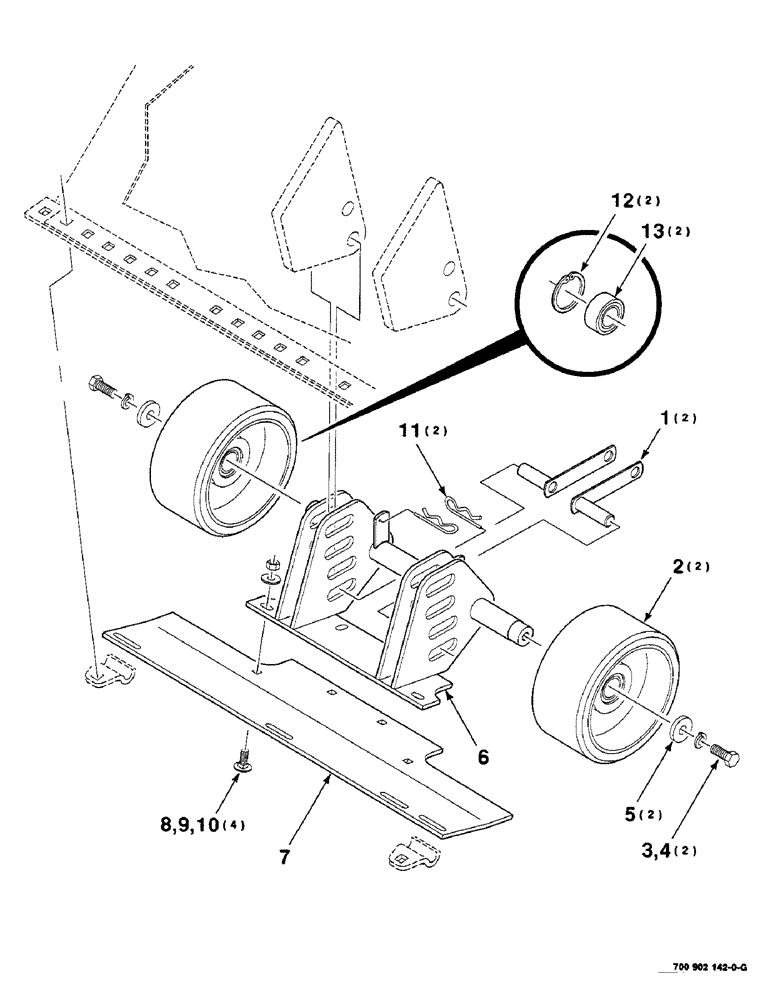 12(2)
13(2)
11(2)
1(2)
2(2)
6
5(2)
3,4(2)
8,9,10(4)
7
700 902 142-0-G