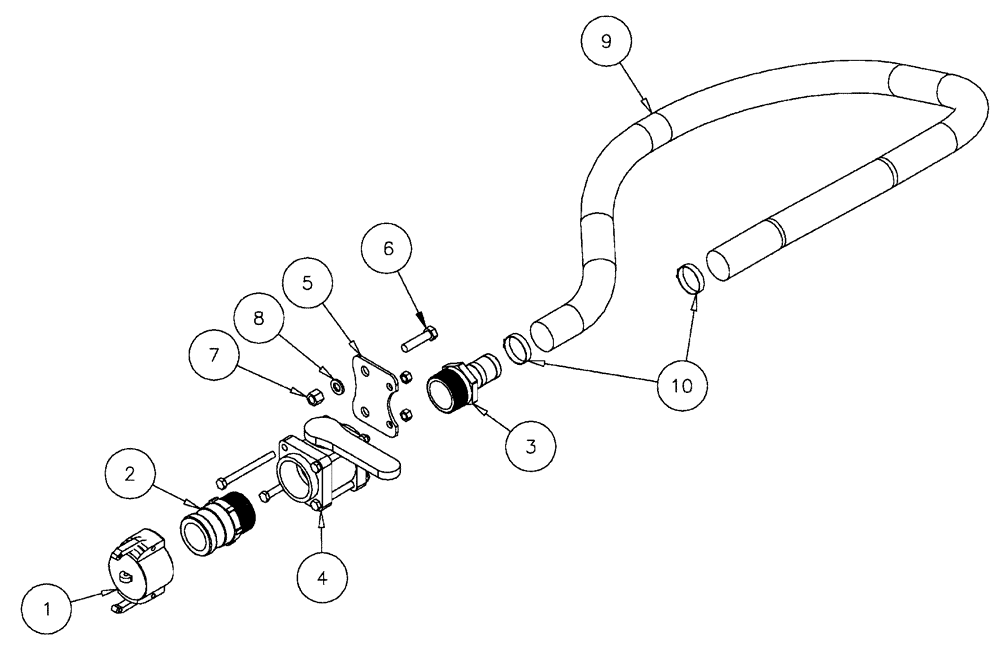 9
6
5
8
7
10
3
2
4
1