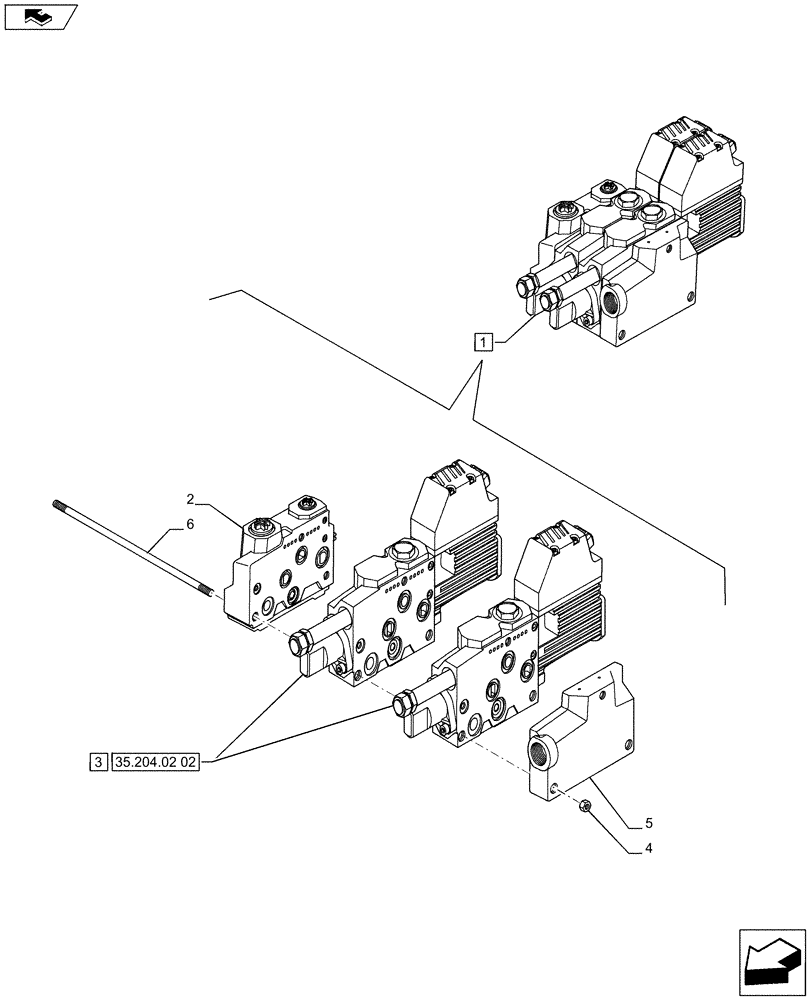 1

2

6

3 35.204.02 02

5

4